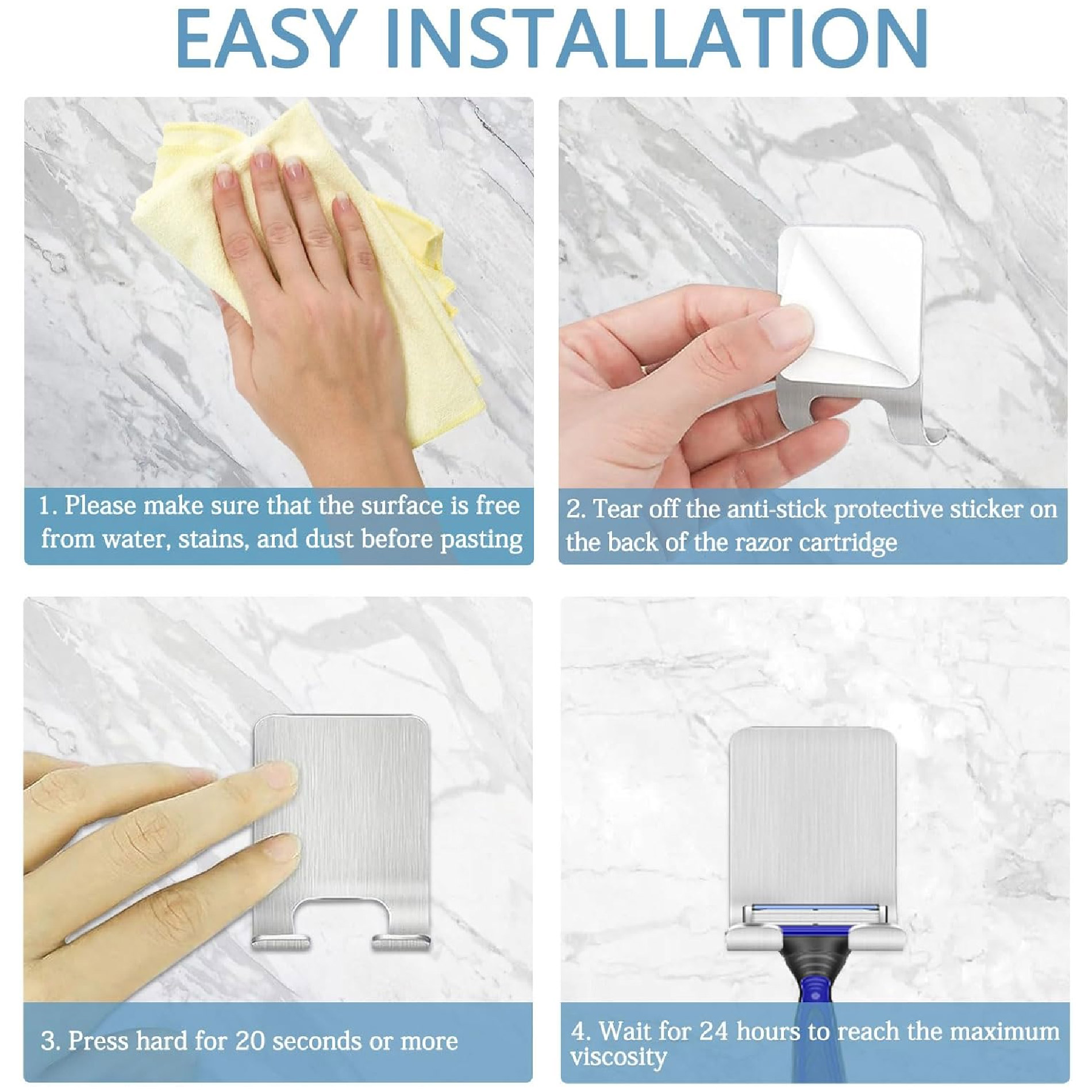 EASY INSTALLATION

1. Please make sure that the surface is free from water, stains, and dust before pasting

2. Tear off the anti-stick protective sticker on the back of the razor cartridge

3. Press hard for 20 seconds or more

4. Wait for 24 hours to reach the maximum viscosity