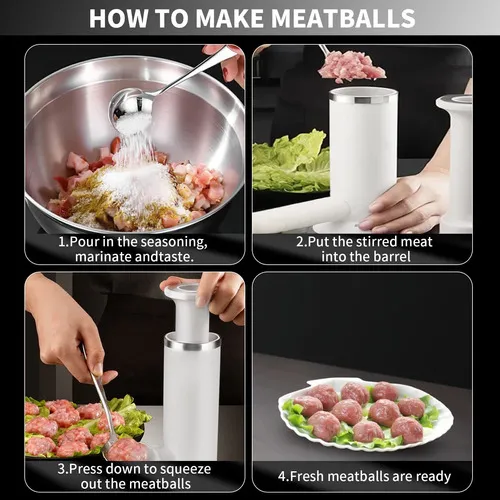 HOW TO MAKE MEATBALLS

1.Pour in the seasoning, marinate andtaste.

2.Put the stirred meat into the barrel

3.Press down to squeeze out the meatballs

4.Fresh meatballs are ready