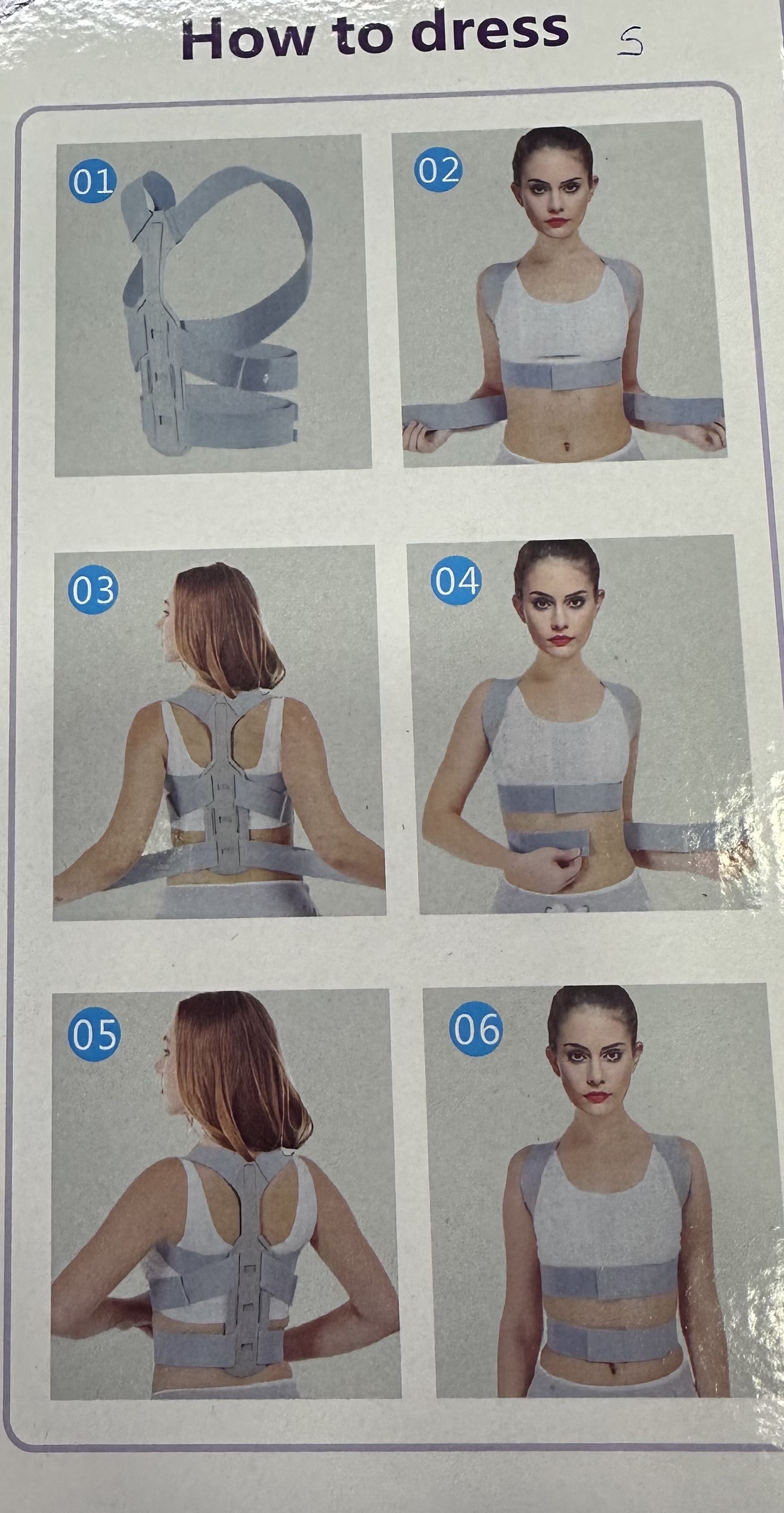 How to dress S

01

02

03

04

05

06