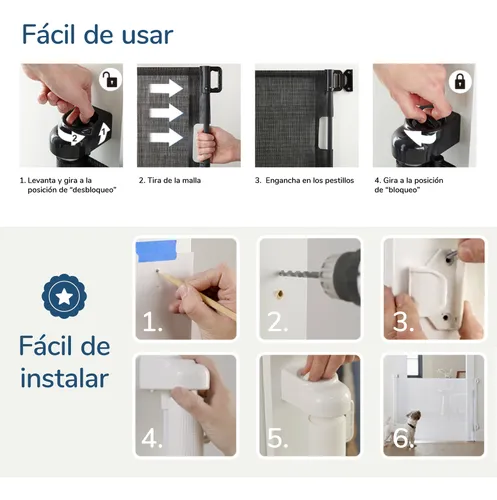 Fácil de usar

2
1

1. Levanta y gira a la posición de "desbloqueo"

2. Tira de la malla

3. Engancha en los pestillos

4. Gira a la posición de "bloqueo"

Fácil de instalar

1.

2.

3.

4.

5.

6.