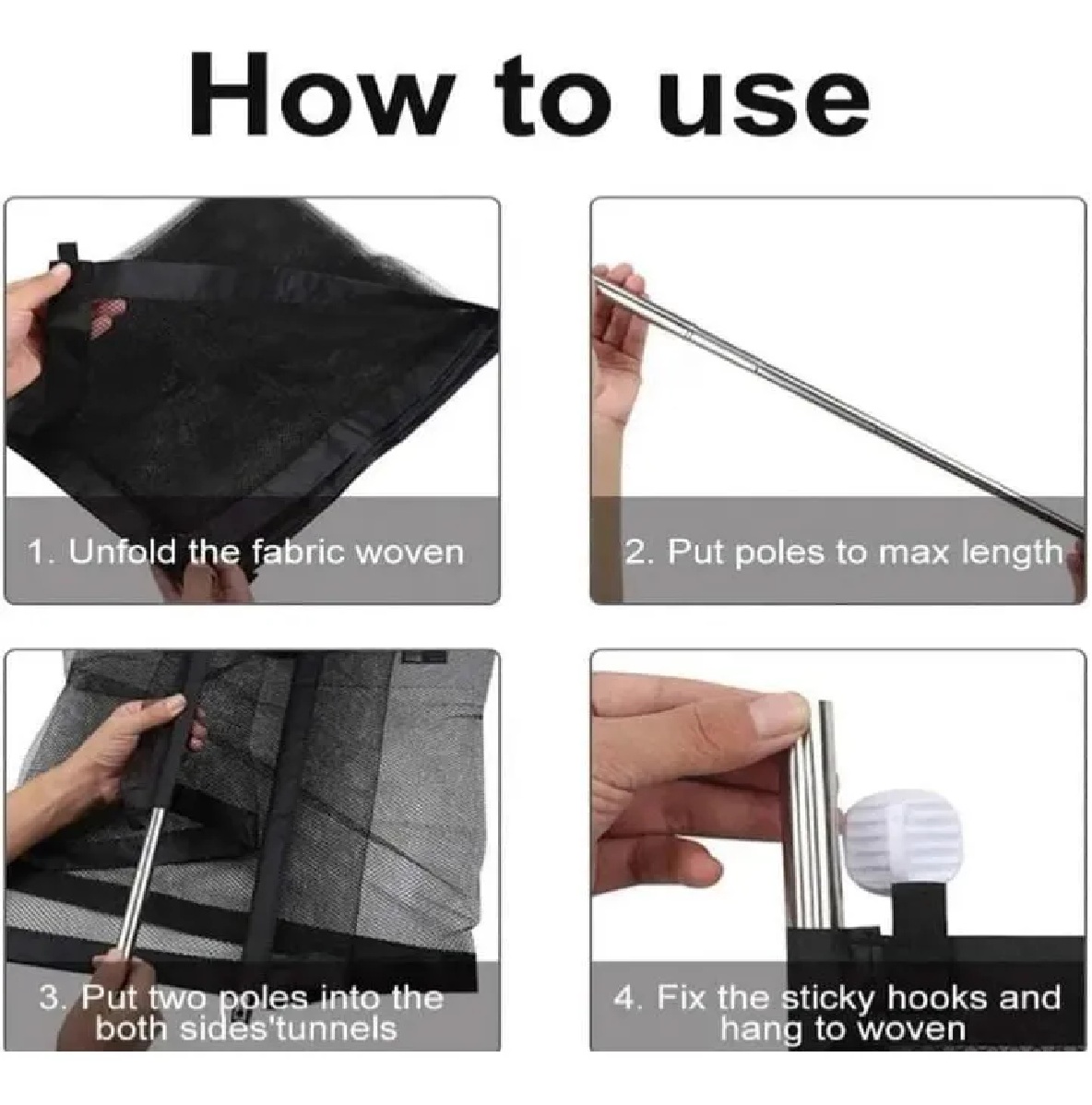 How to use

1. Unfold the fabric woven

2. Put poles to max length

3. Put two poles into the both sides'tunnels

4. Fix the sticky hooks and hang to woven