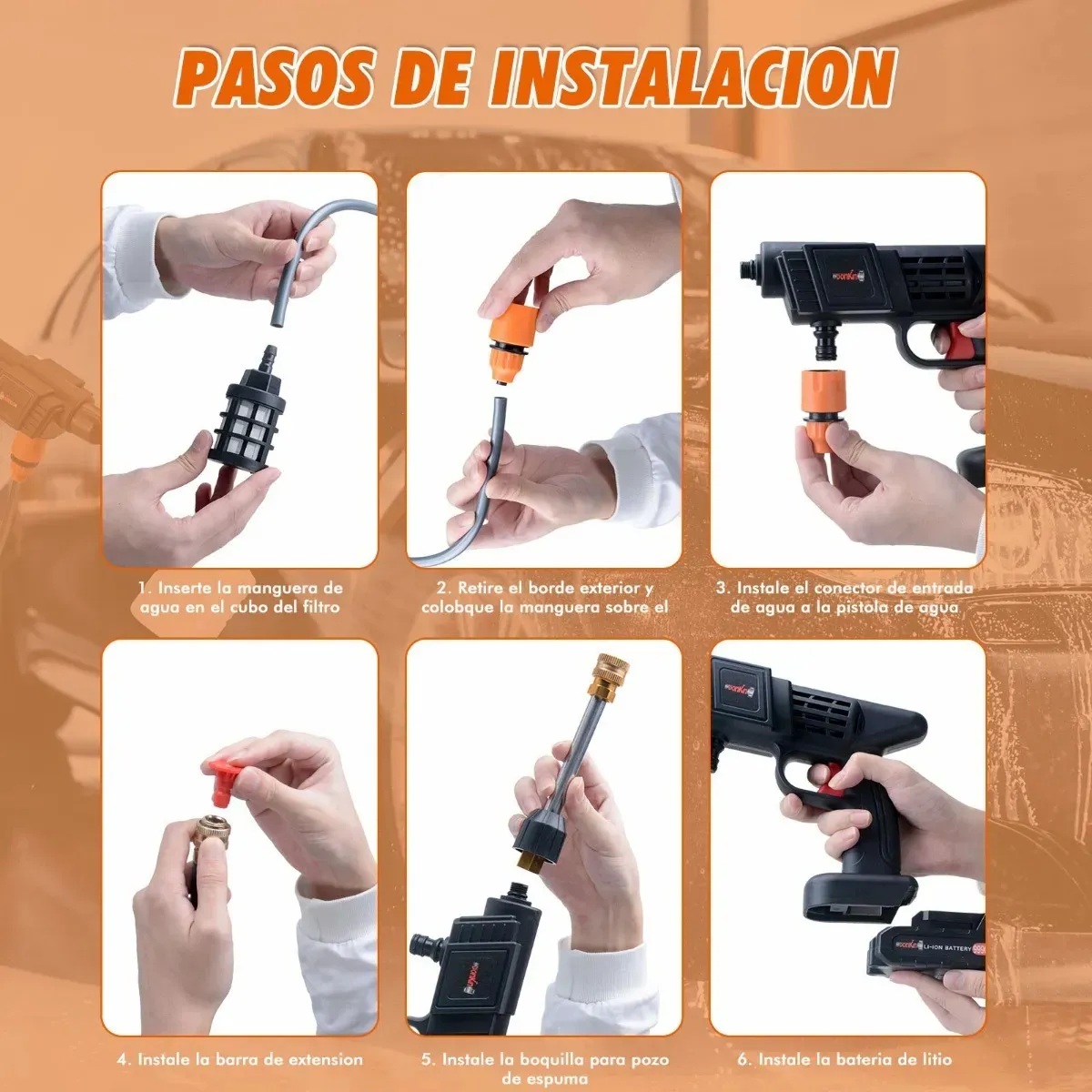 PASOS DE INSTALACION

1. Inserte la manguera de agua en el cubo del filtro

2. Retire el borde exterior y colobque la manguera sobre el

3. Instale el conector de entrada de agua a la pistola de agua

4. Instale la barra de extension

5. Instale la boquilla para pozo de espuma

6. Instale la bateria de litio

LI-ION BATTERY