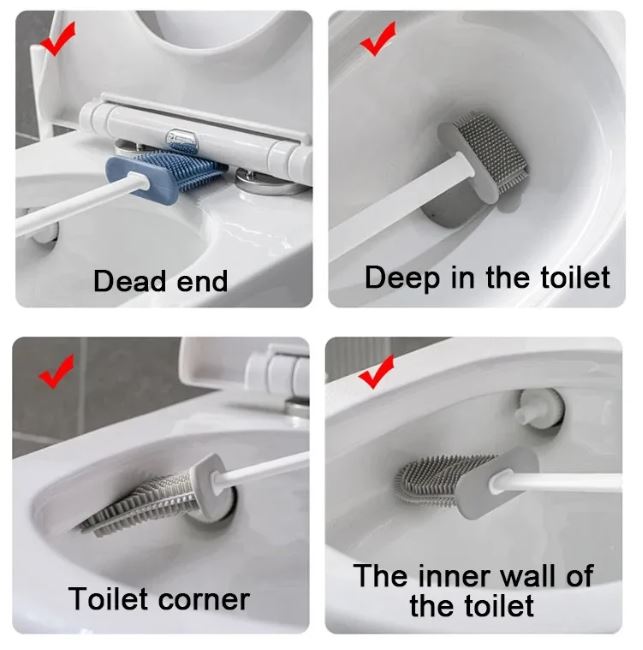 Dead end

Deep in the toilet

Toilet corner

The inner wall of the toilet