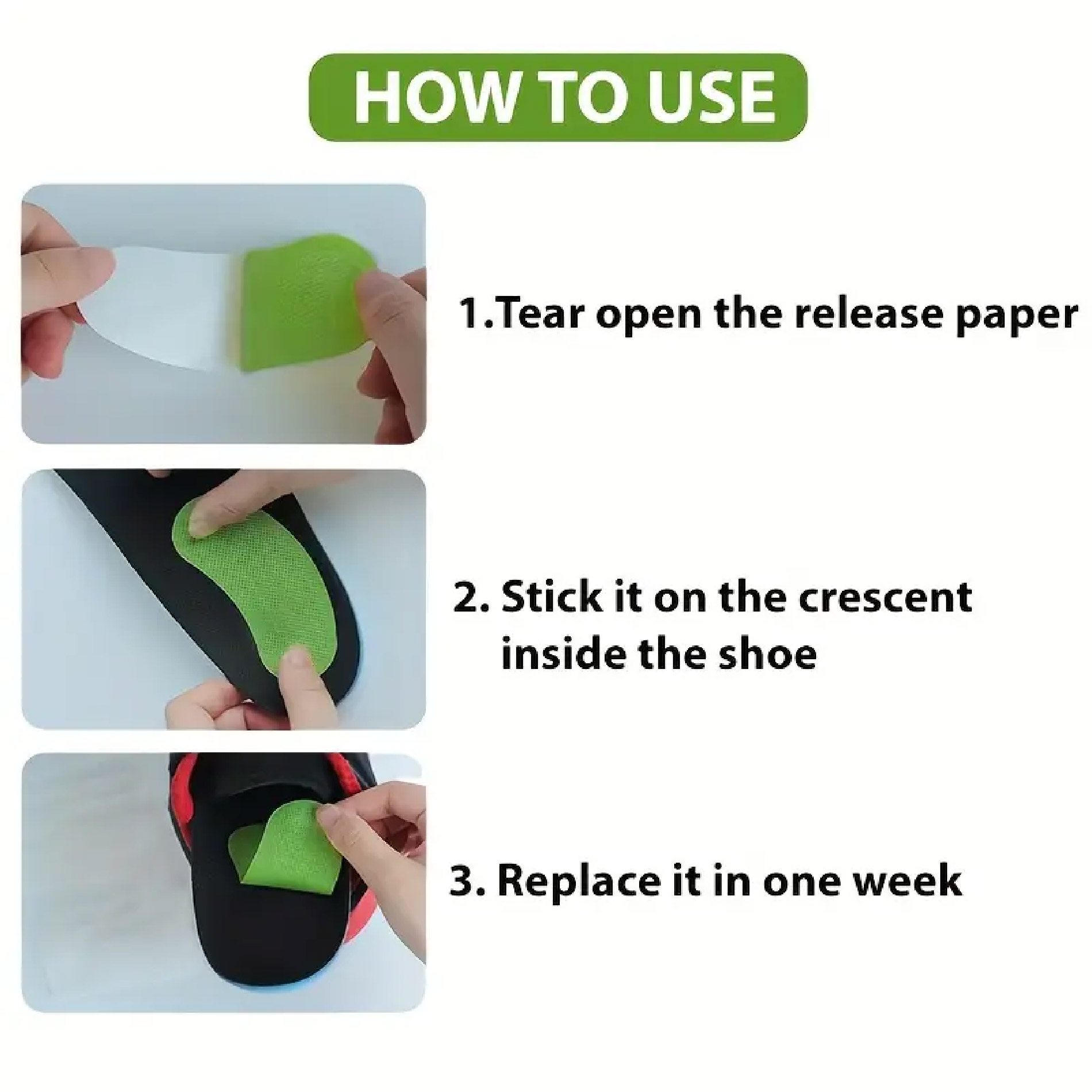 HOW TO USE

1.Tear open the release paper

2. Stick it on the crescent inside the shoe

3. Replace it in one week