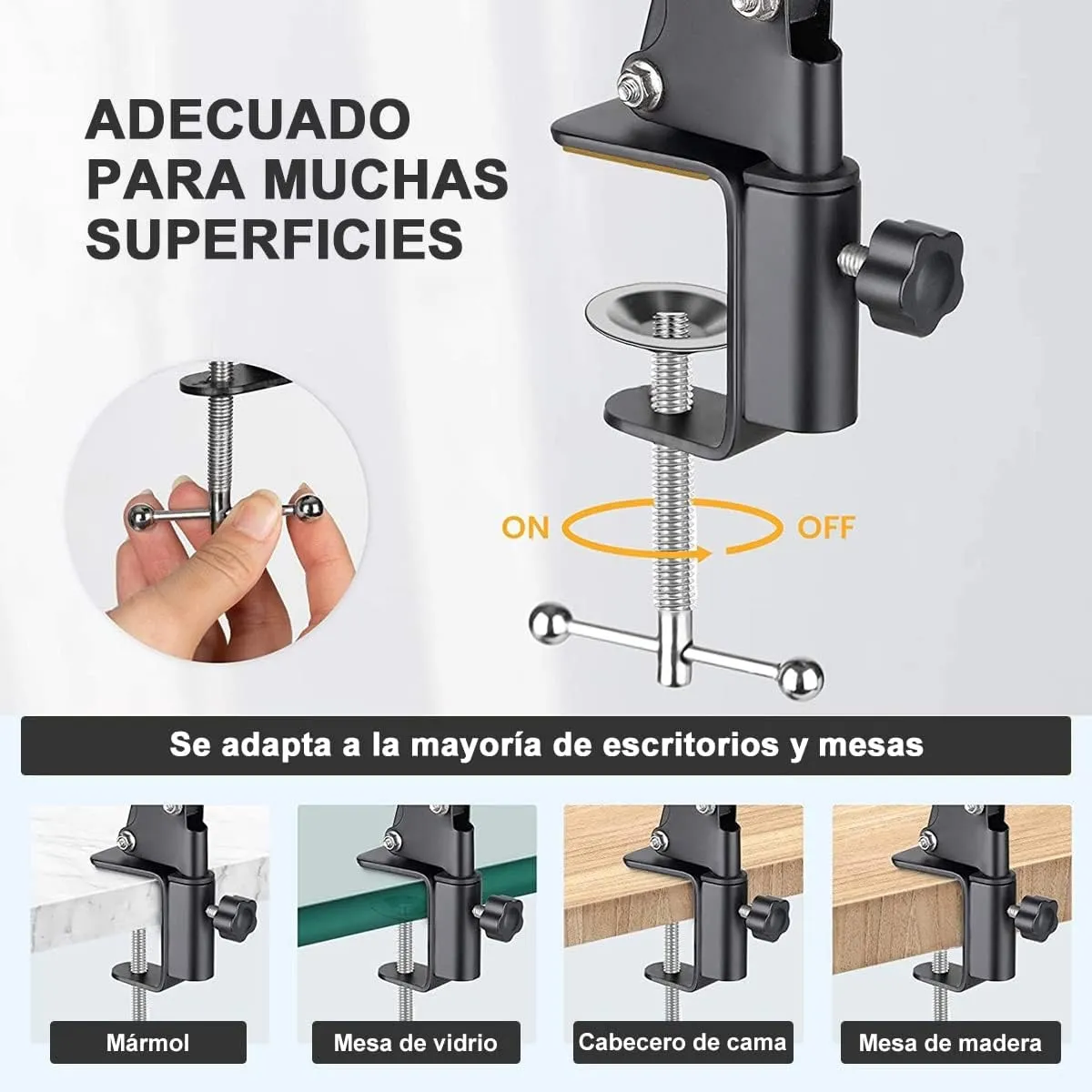 ADECUADO PARA MUCHAS SUPERFICIES

ON

OFF

Se adapta a la mayoría de escritorios y mesas

Mármol

Mesa de vidrio

Cabecero de cama

Mesa de madera