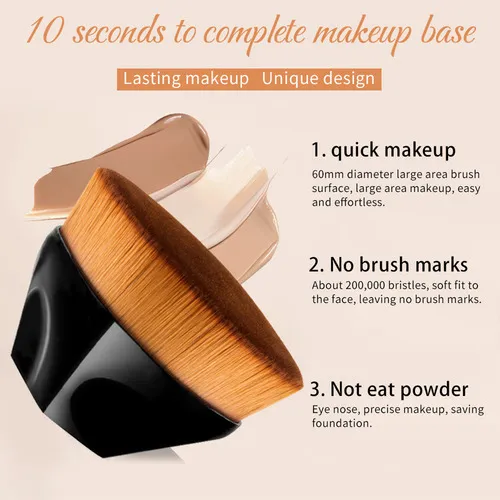 10 seconds to complete makeup base

Lasting makeup Unique design

1. quick makeup

60mm diameter large area brush surface, large area makeup, easy and effortless.

2. No brush marks

About 200,000 bristles, soft fit to the face, leaving no brush marks.

3. Not eat powder

Eye nose, precise makeup, saving foundation.