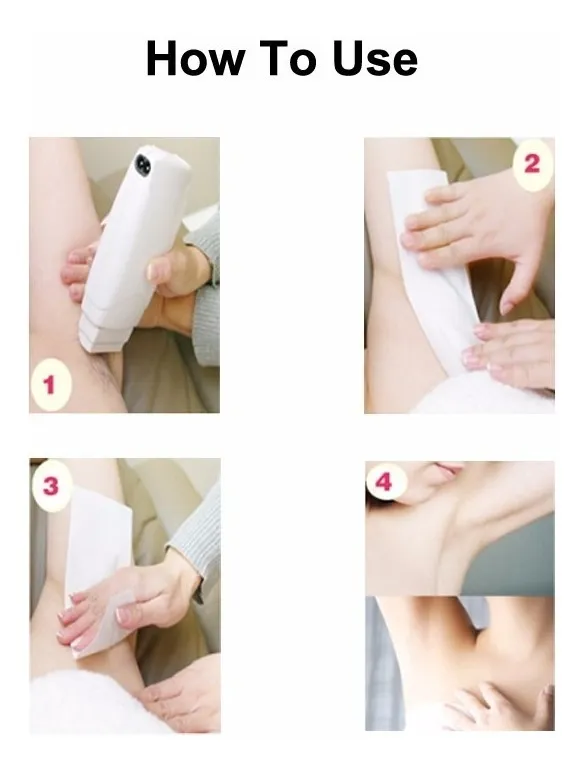 How To Use

1

2

3

4