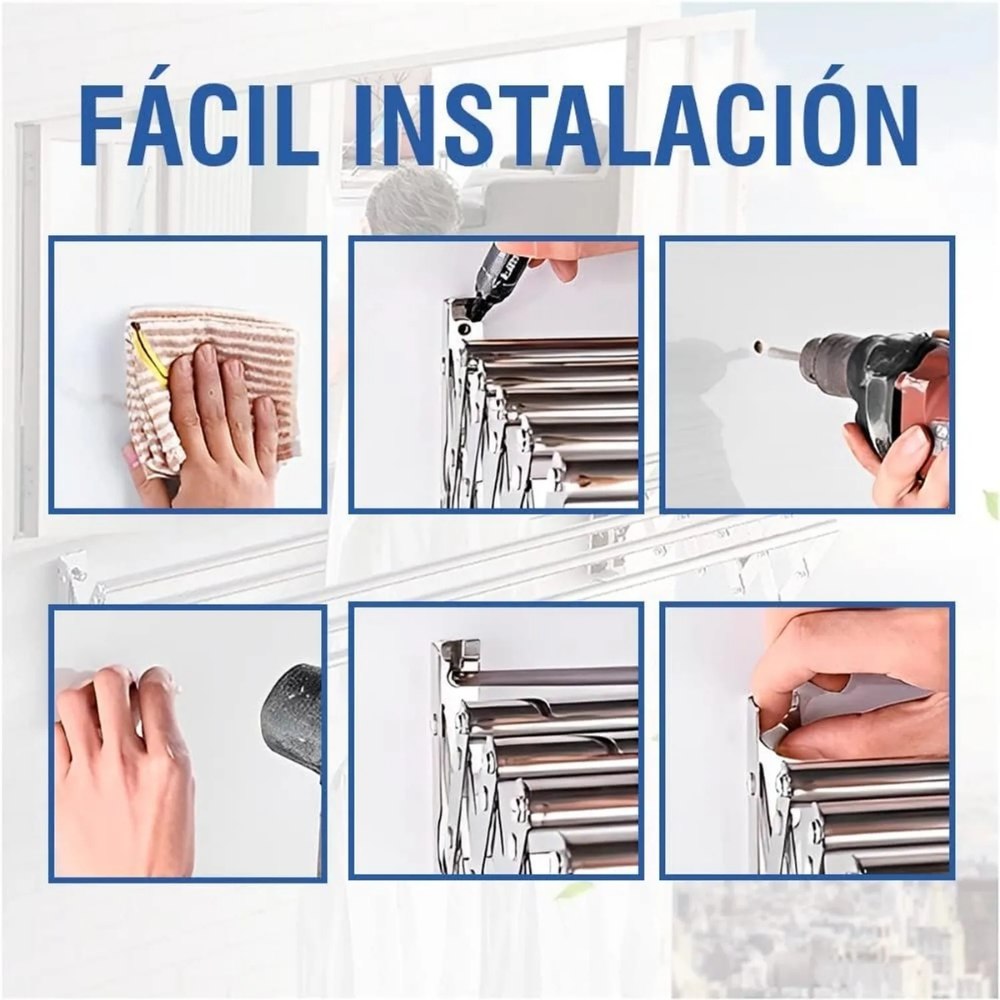 FÁCIL INSTALACIÓN