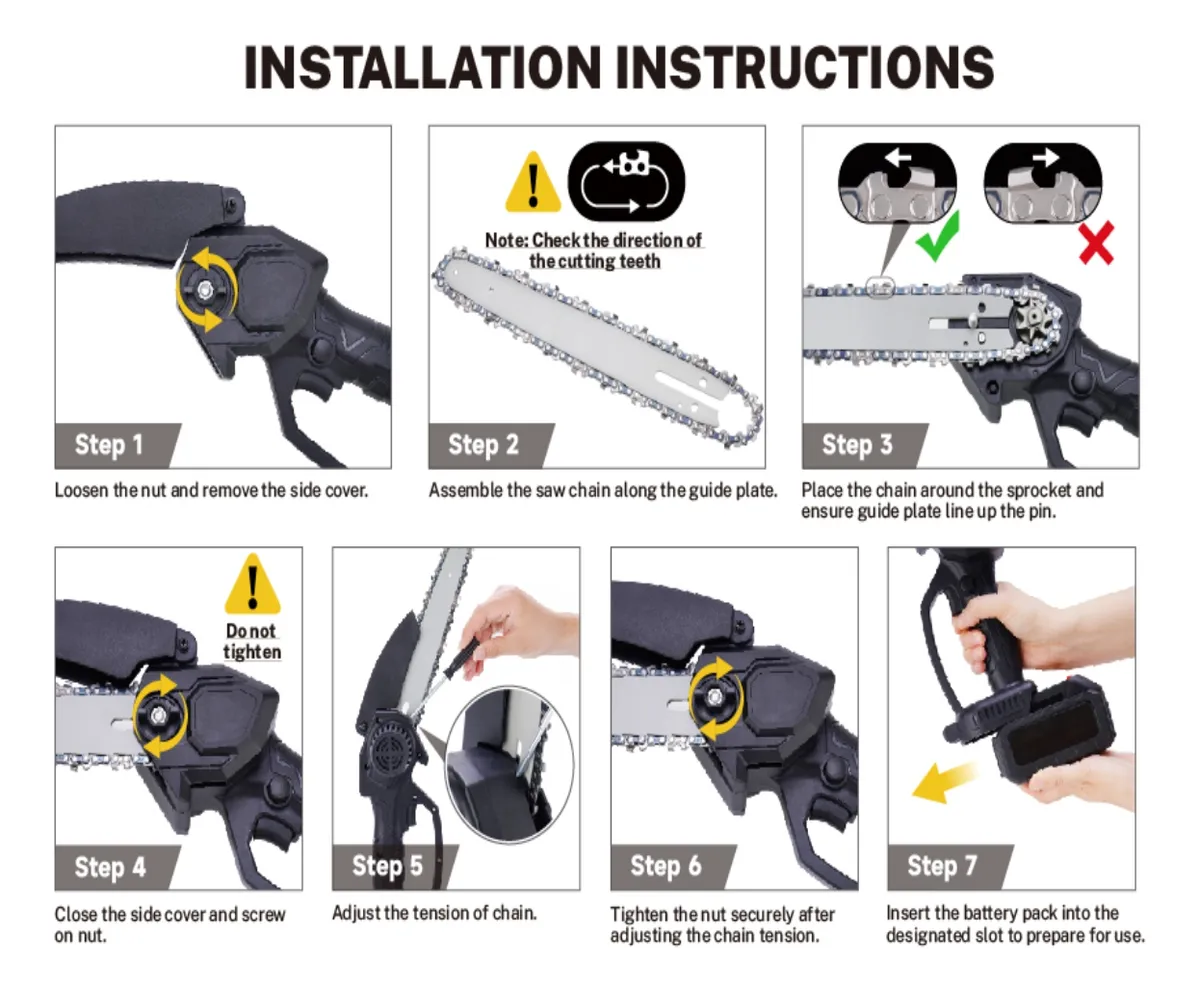 INSTALLATION INSTRUCTIONS

Step 1

Loosen the nut and remove the side cover.

Note: Check the direction of the cutting teeth

Step 2

Assemble the saw chain along the guide plate.

Step 3

Place the chain around the sprocket and ensure guide plate line up the pin.

Do not tighten

Step 4

Close the side cover and screw on nut.

Step 5

Adjust the tension of chain.

Step 6

Tighten the nut securely after adjusting the chain tension.

Step 7

Insert the battery pack into the designated slot to prepare for use.