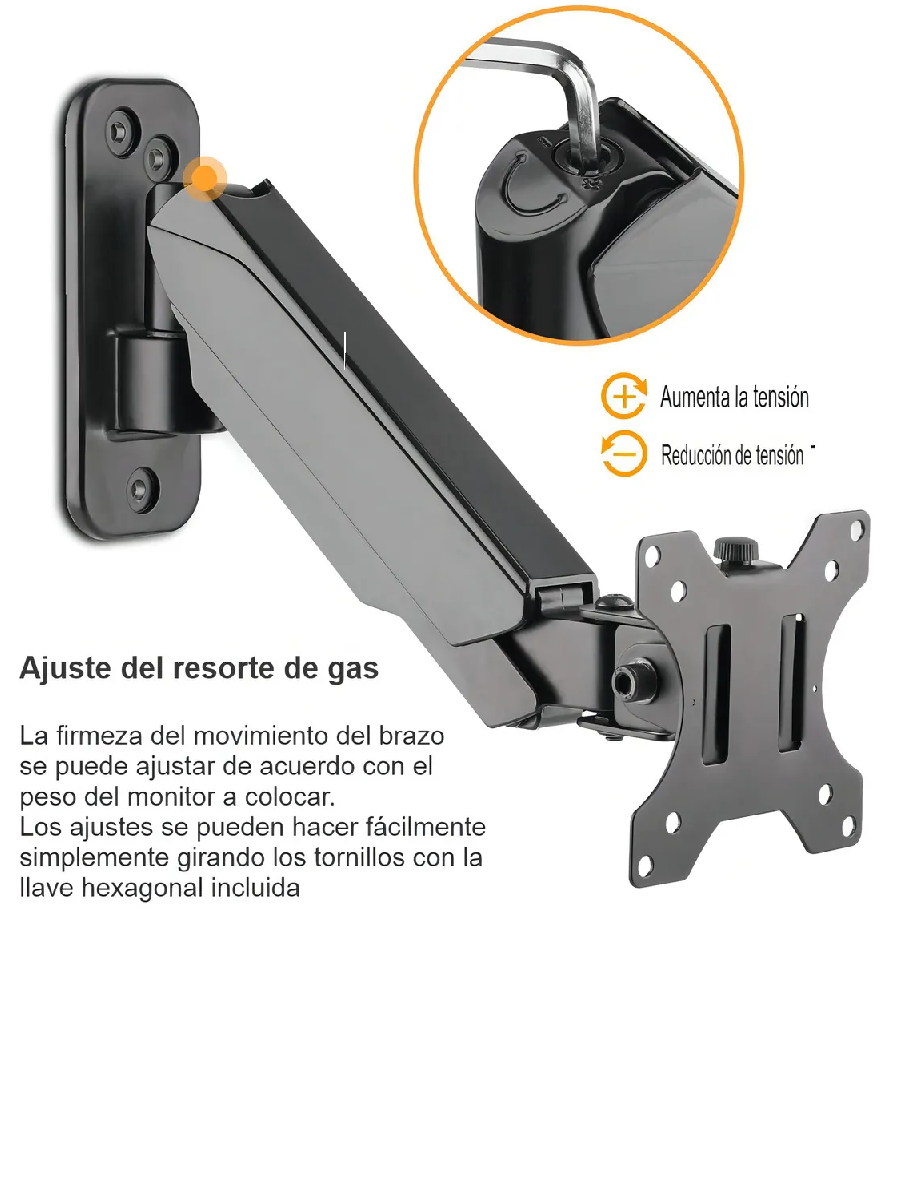 Aumenta la tensión

Reducción de tensión

Ajuste del resorte de gas

La firmeza del movimiento del brazo se puede ajustar de acuerdo con el peso del monitor a colocar.
Los ajustes se pueden hacer fácilmente simplemente girando los tornillos con la llave hexagonal incluida