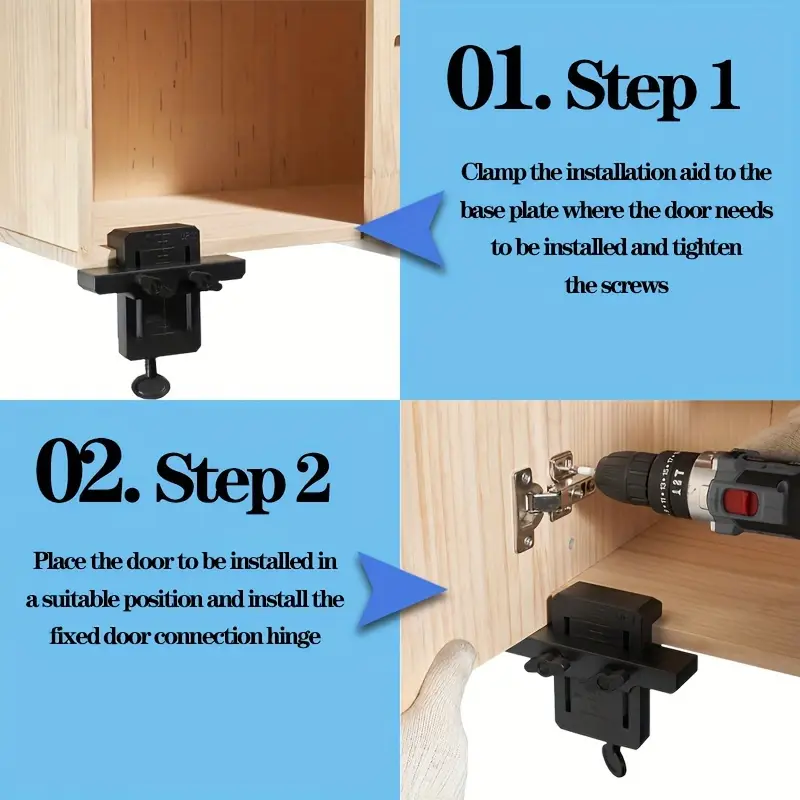 01. Step 1

Clamp the installation aid to the base plate where the door needs to be installed and tighten the screws

02. Step 2

Place the door to be installed in a suitable position and install the fixed door connection hinge