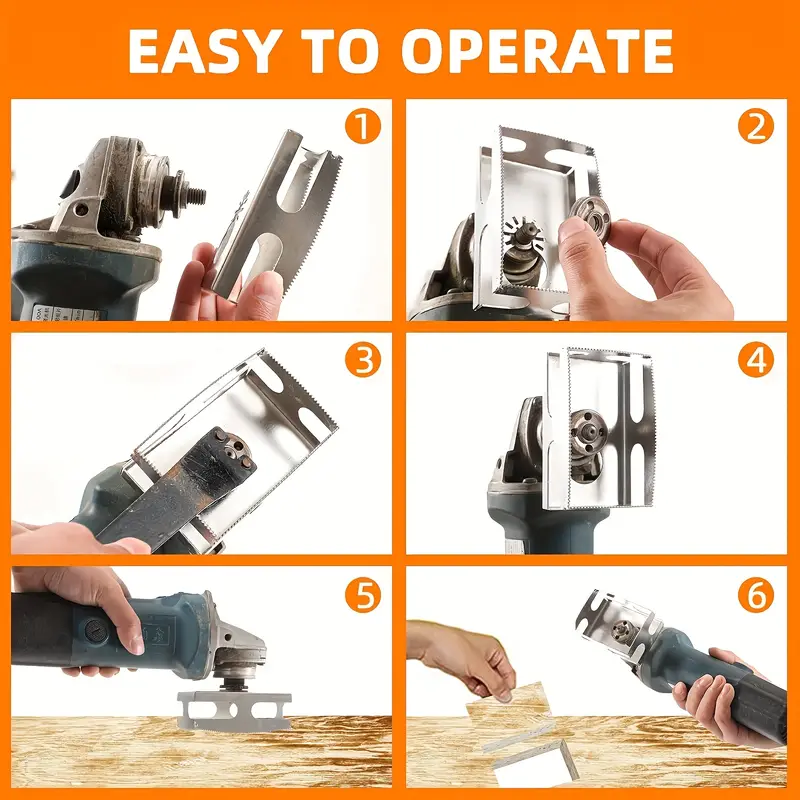 EASY TO OPERATE

1

2

3

4

5

6