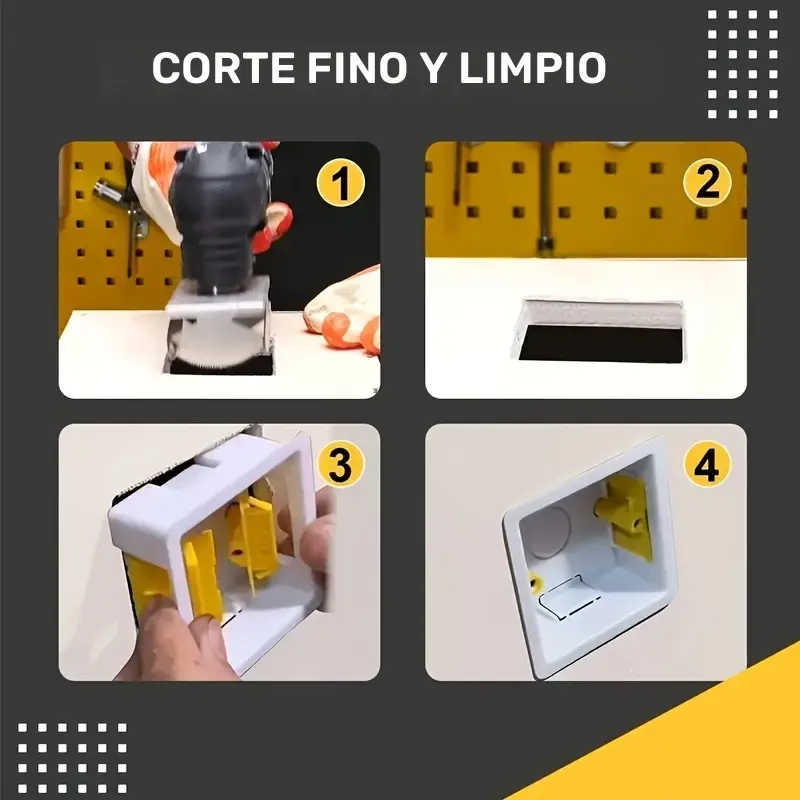 CORTE FINO Y LIMPIO

1

2

3

4