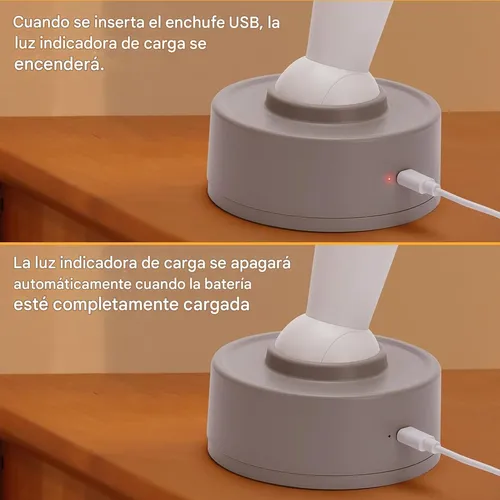 Cuando se inserta el enchufe USB, la luz indicadora de carga se encenderá.

La luz indicadora de carga se apagará automáticamente cuando la batería esté completamente cargada