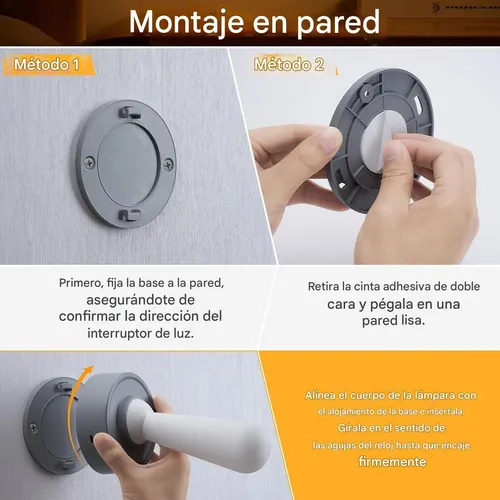 Montaje en pared

Método 1

Método 2

Primero, fija la base a la pared, asegurándote de confirmar la dirección del interruptor de luz.

Retira la cinta adhesiva de doble cara y pégala en una pared lisa.

Alinea el cuerpo de la lámpara con el alojamiento de la base e insértala. Gírala en el sentido de las agujas del reloj hasta que encaje firmemente