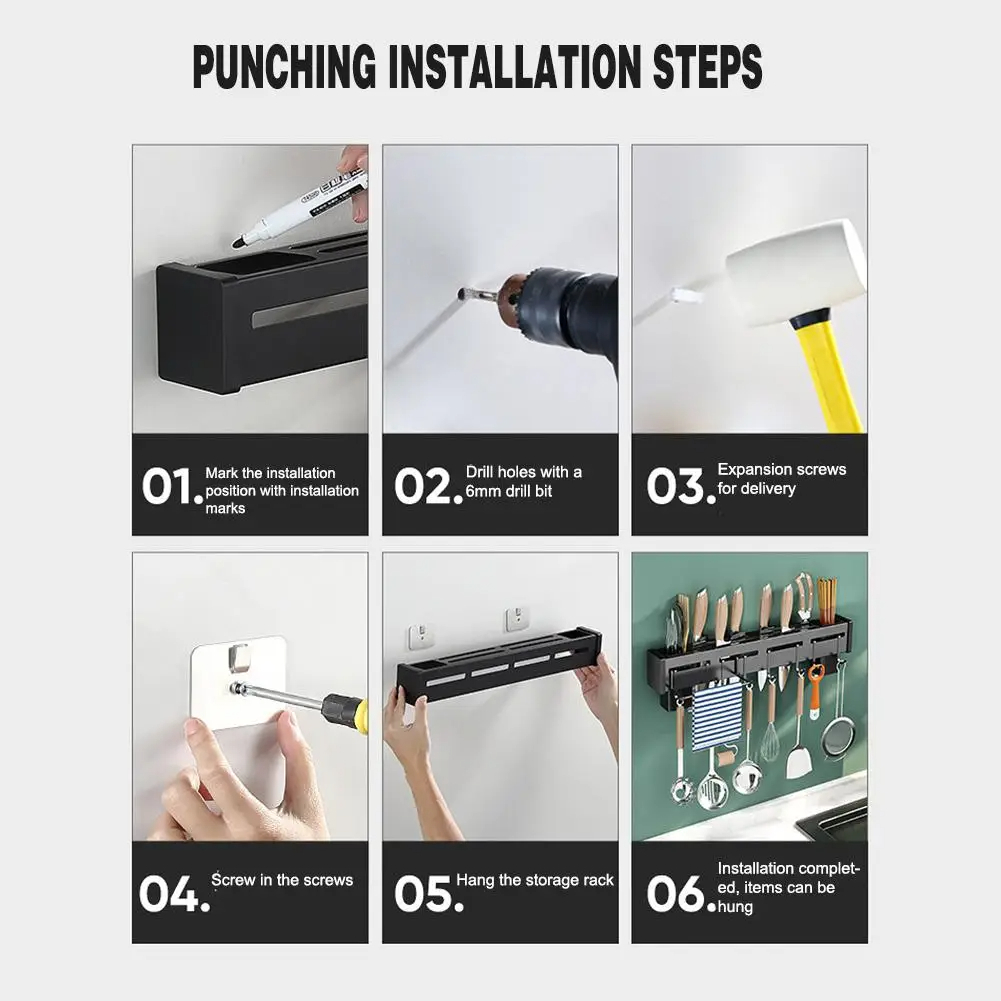 PUNCHING INSTALLATION STEPS

01. Mark the installation position with installation marks

02. Drill holes with a 6mm drill bit

03. Expansion screws for delivery

04. Screw in the screws

05. Hang the storage rack

06. Installation completed, items can be hung