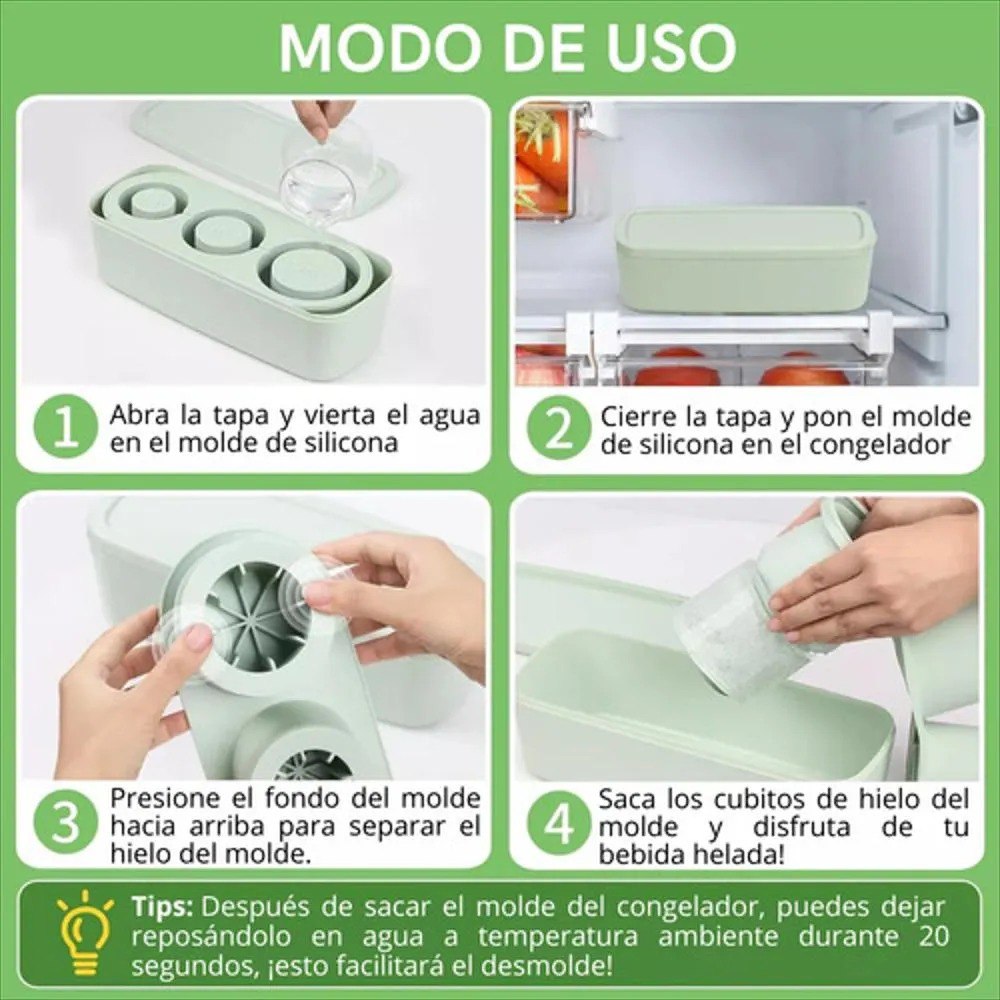 MODO DE USO

1 Abra la tapa y vierta el agua en el molde de silicona

2 Cierre la tapa y pon el molde de silicona en el congelador

3 Presione el fondo del molde hacia arriba para separar el hielo del molde.

4 Saca los cubitos de hielo del molde y disfruta de tu bebida helada!

Tips: Después de sacar el molde del congelador, puedes dejar reposándolo en agua a temperatura ambiente durante 20 segundos, ¡esto facilitará el desmolde!