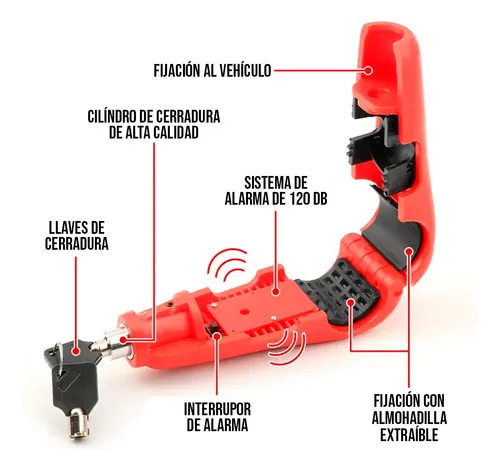 FIJACIÓN AL VEHÍCULO

CILÍNDRO DE CERRADURA DE ALTA CALIDAD

SISTEMA DE ALARMA DE 120 DB

LLAVES DE CERRADURA

INTERRUPOR DE ALARMA

FIJACIÓN CON ALMOHADILLA EXTRAÍBLE