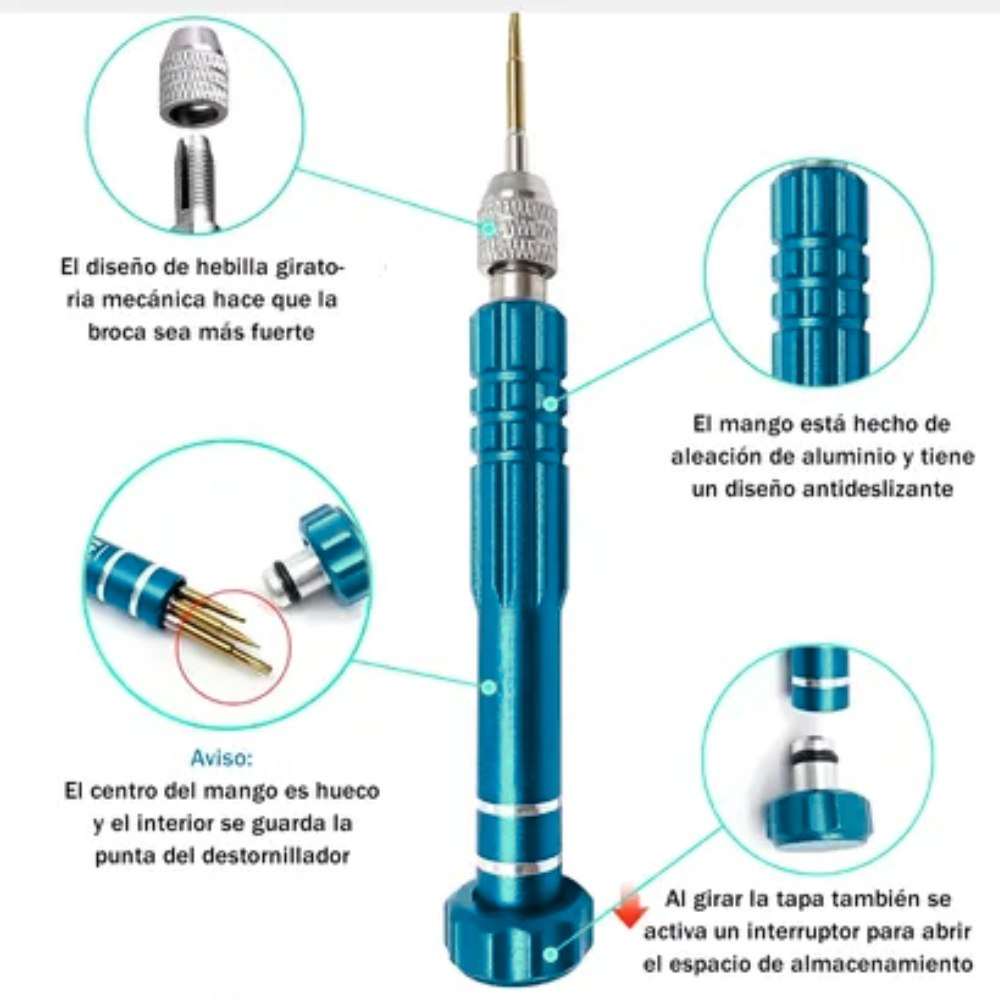 El diseño de hebilla giratoria mecánica hace que la broca sea más fuerte

El mango está hecho de aleación de aluminio y tiene un diseño antideslizante

Aviso:
El centro del mango es hueco y el interior se guarda la punta del destornillador

Al girar la tapa también se activa un interruptor para abrir el espacio de almacenamiento