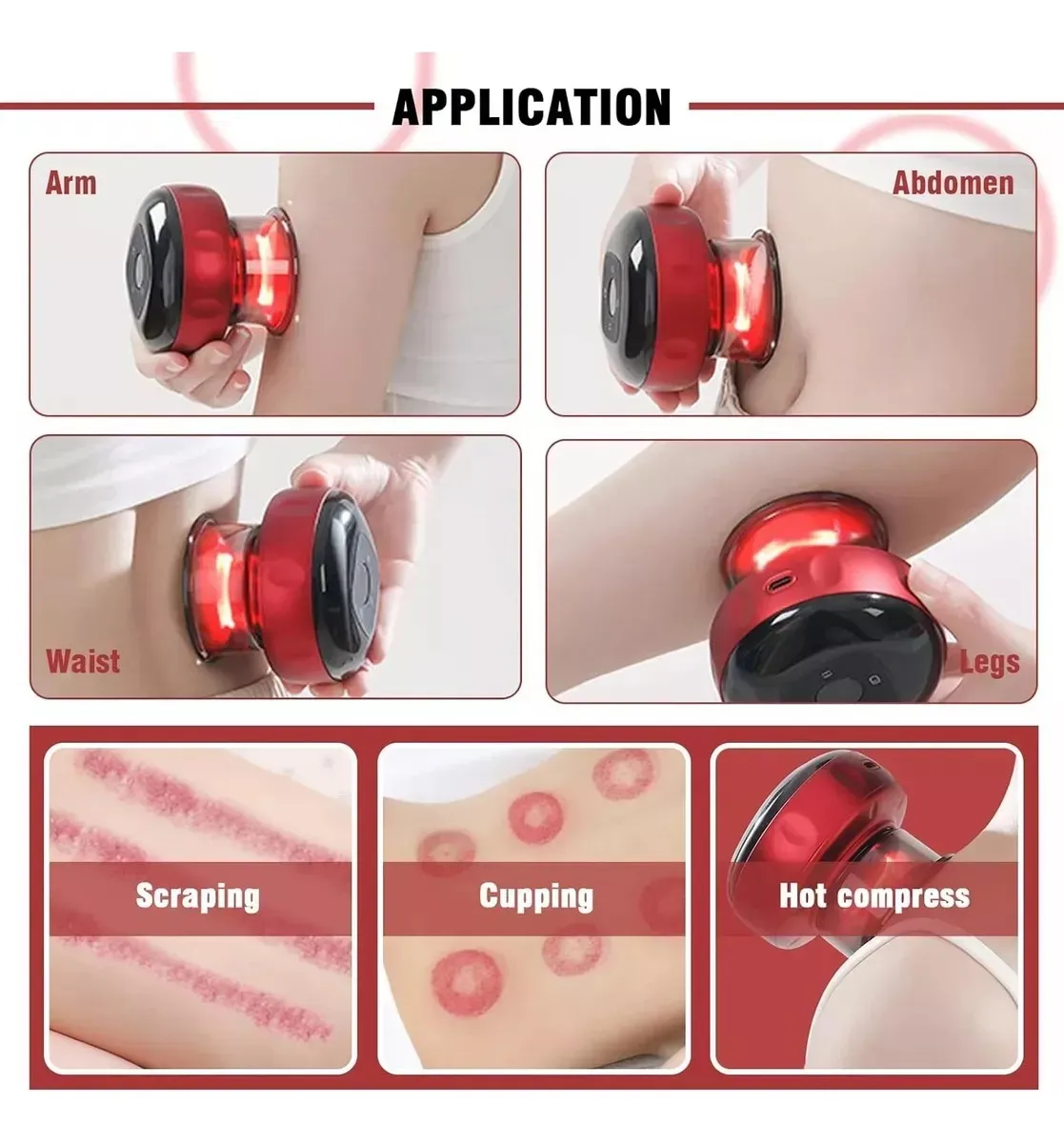 APPLICATION

Arm

Abdomen

Waist

Legs

Scraping

Cupping

Hot compress