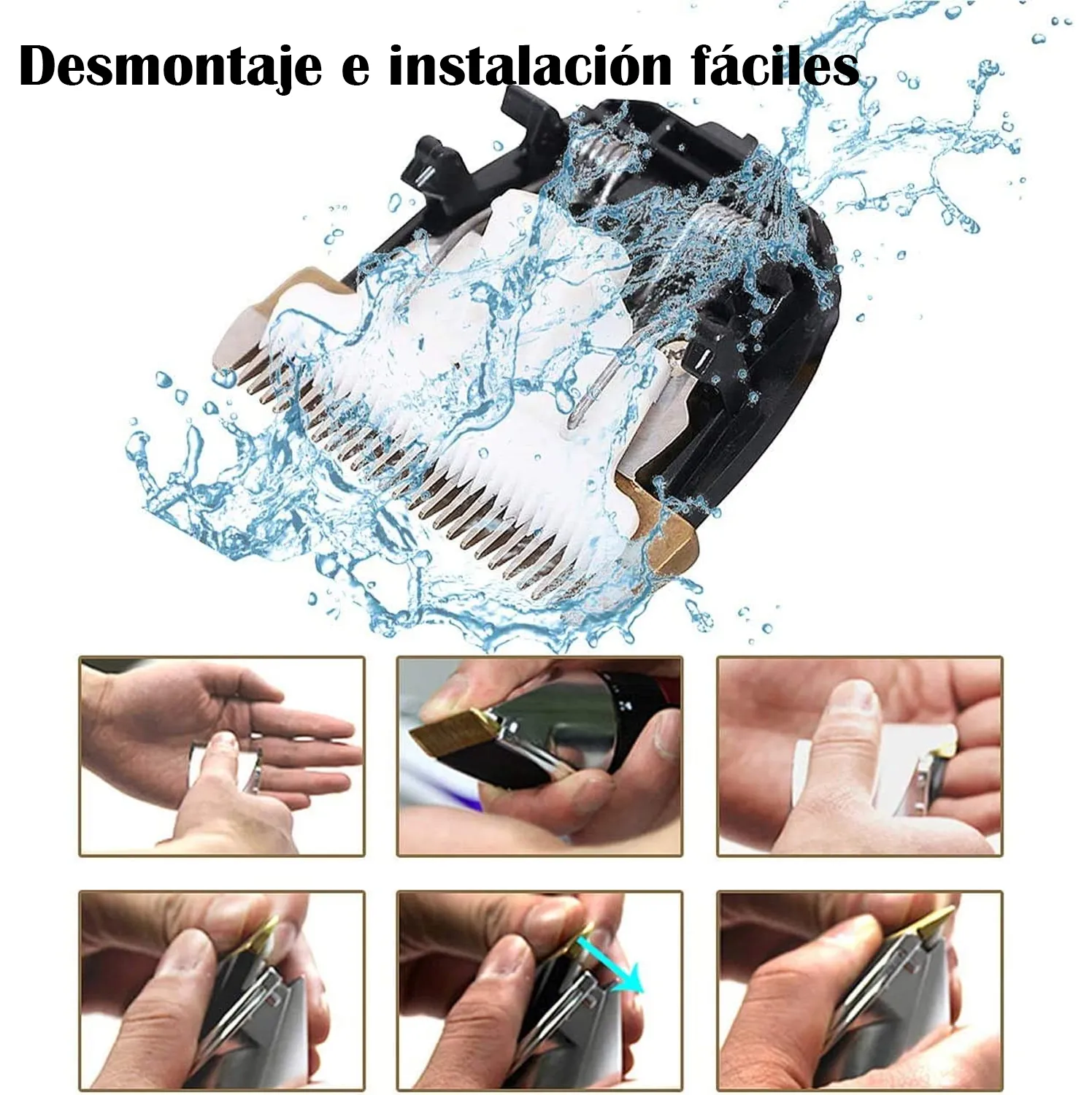 Desmontaje e instalación fáciles