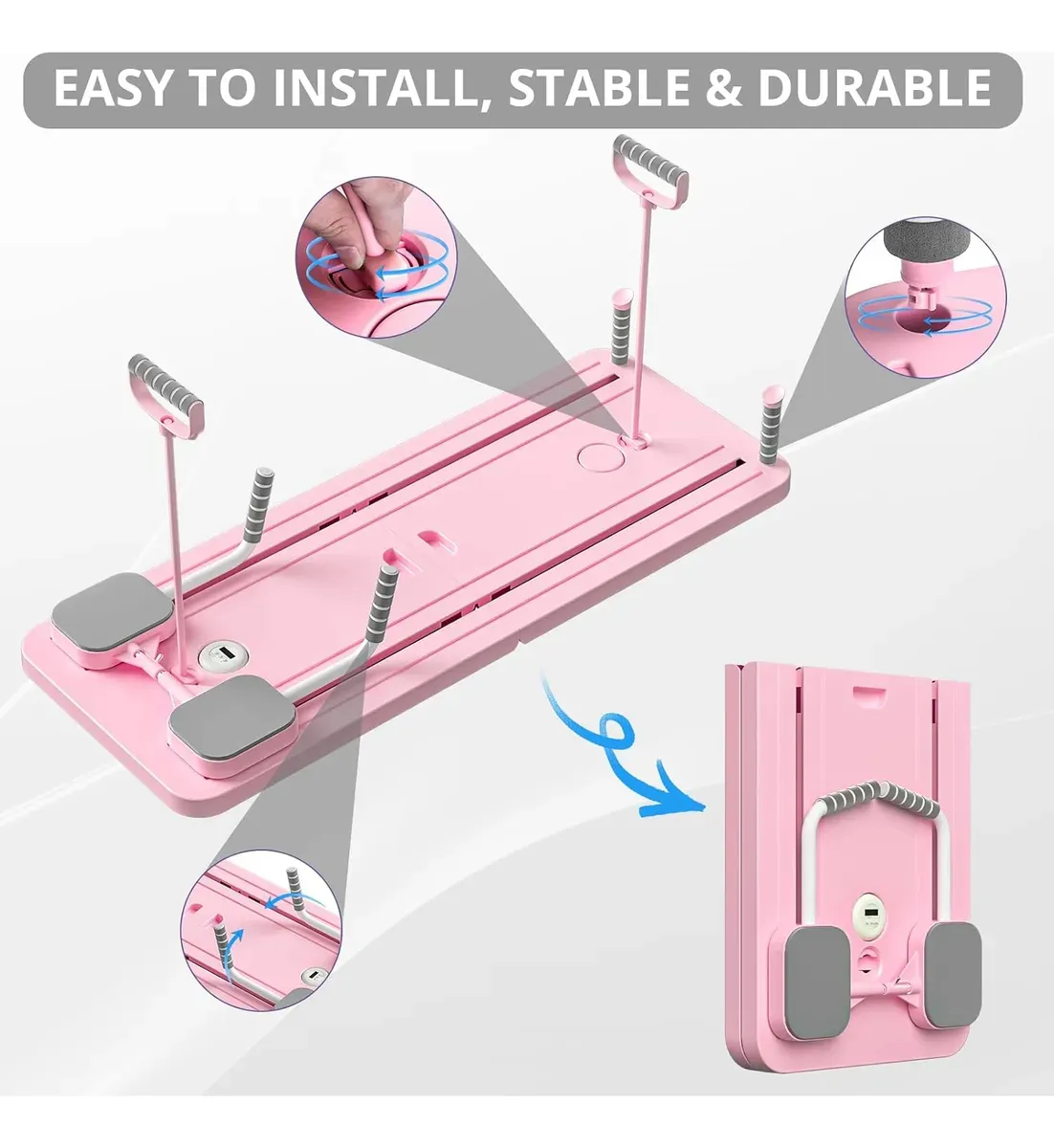 EASY TO INSTALL, STABLE & DURABLE