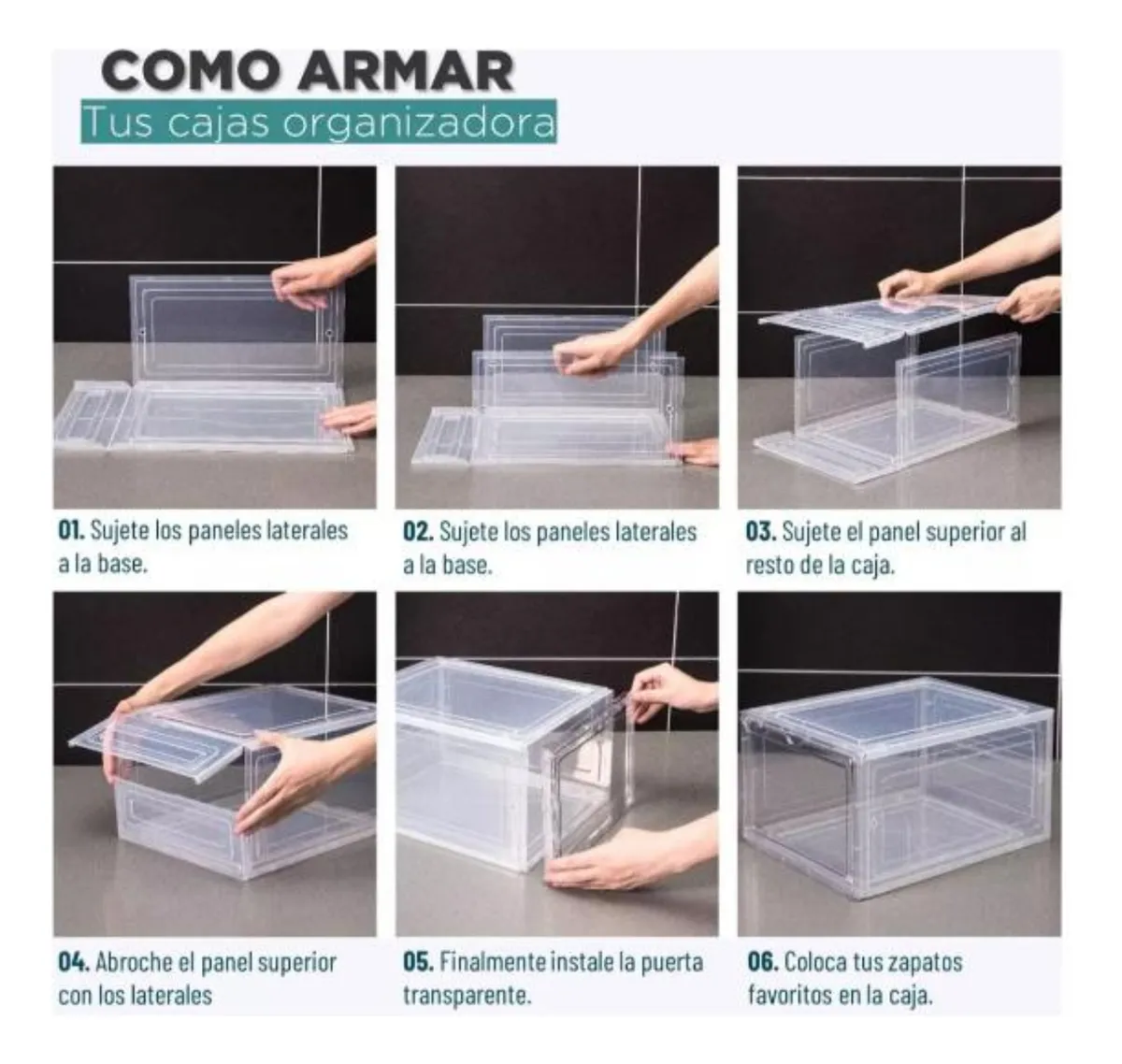 COMO ARMAR
Tus cajas organizadora

01. Sujete los paneles laterales a la base.

02. Sujete los paneles laterales a la base.

03. Sujete el panel superior al resto de la caja.

04. Abroche el panel superior con los laterales

05. Finalmente instale la puerta transparente.

06. Coloca tus zapatos favoritos en la caja.