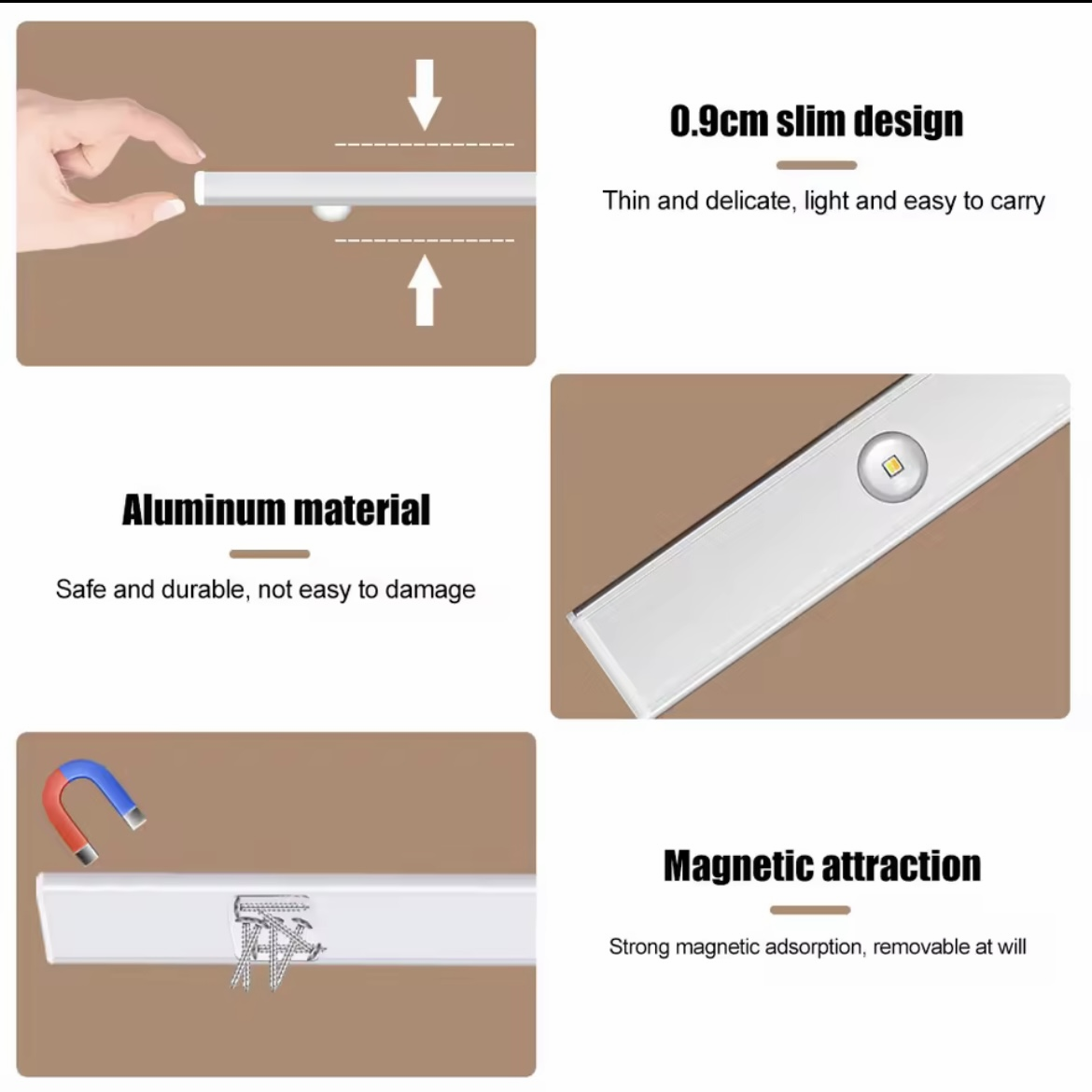 0.9cm slim design

Thin and delicate, light and easy to carry

Aluminum material

Safe and durable, not easy to damage

Magnetic attraction

Strong magnetic adsorption, removable at will