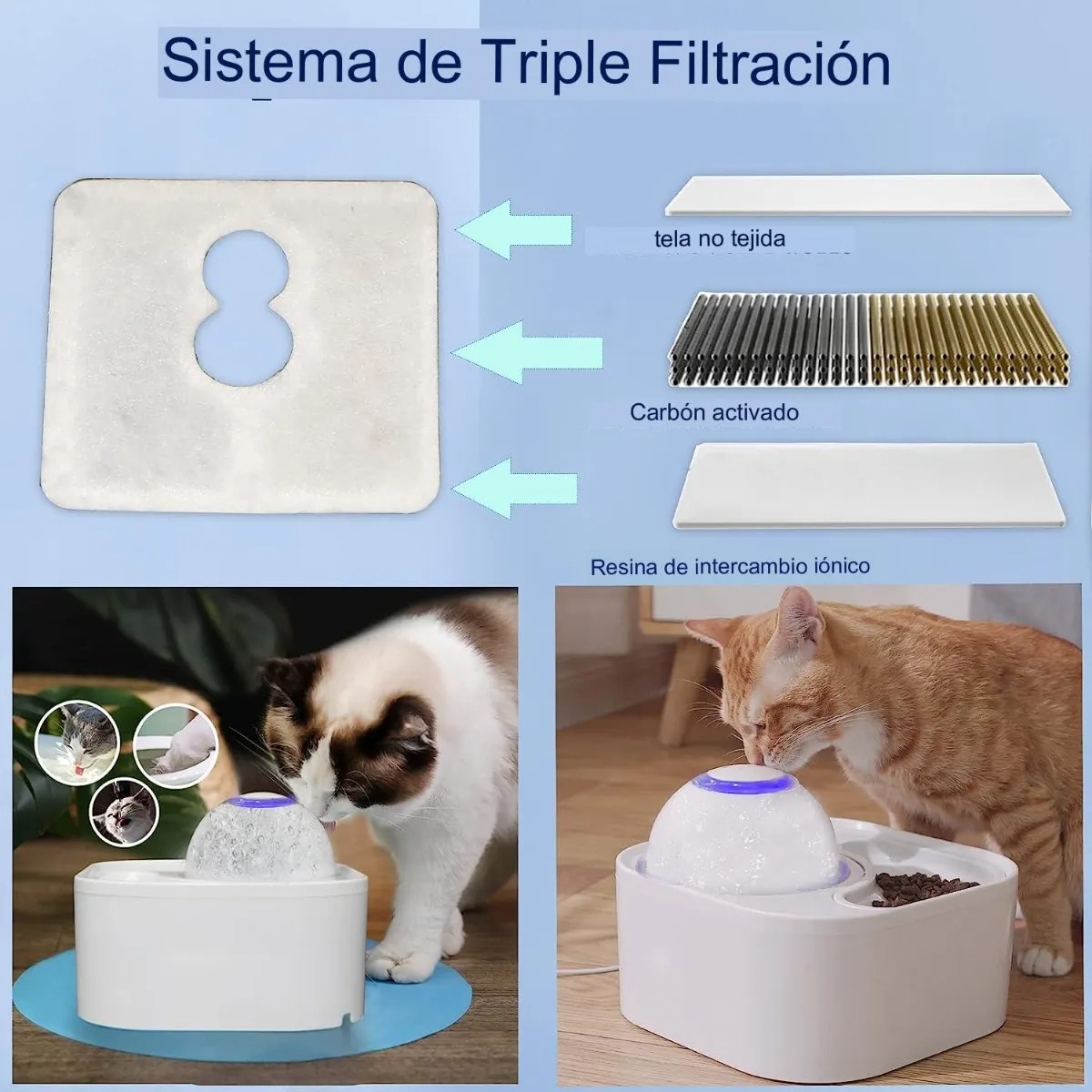 Sistema de Triple Filtración

tela no tejida

Carbón activado

Resina de intercambio iónico