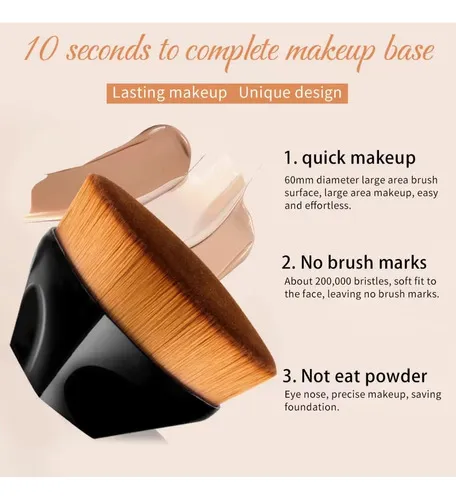 10 seconds to complete makeup base

Lasting makeup Unique design

1. quick makeup
60mm diameter large area brush surface, large area makeup, easy and effortless.

2. No brush marks
About 200,000 bristles, soft fit to the face, leaving no brush marks.

3. Not eat powder
Eye nose, precise makeup, saving foundation.