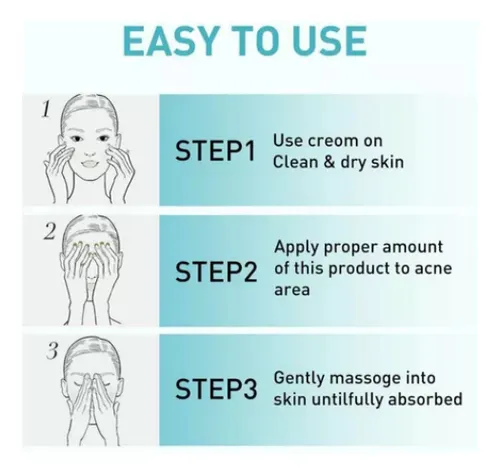 EASY TO USE

1

STEP1 Use creom on Clean & dry skin

2

STEP2 Apply proper amount of this product to acne area

3

STEP3 Gently massoge into skin untilfully absorbed