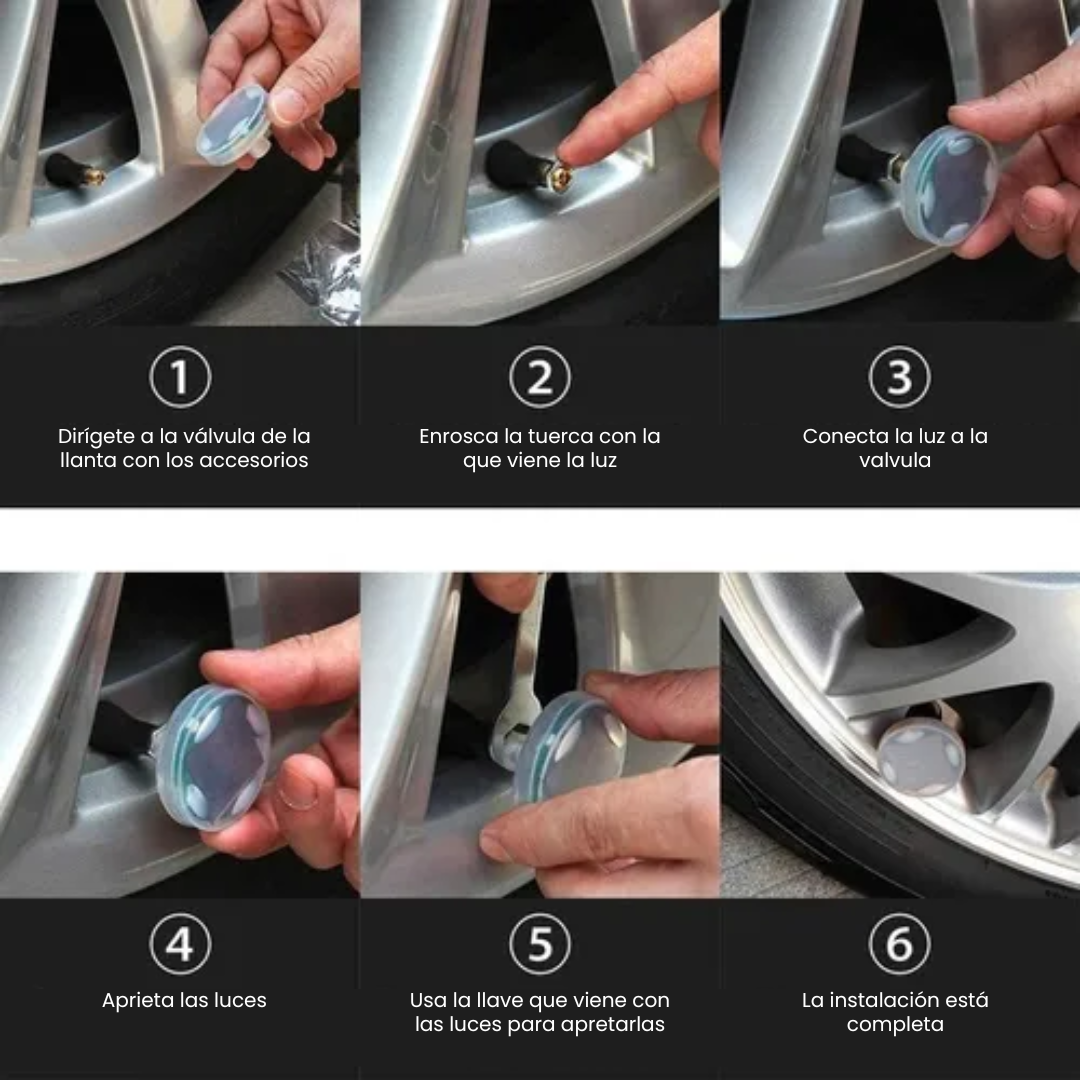 1
Dirígete a la válvula de la llanta con los accesorios

2
Enrosca la tuerca con la que viene la luz

3
Conecta la luz a la valvula

4
Aprieta las luces

5
Usa la llave que viene con las luces para apretarlas

6
La instalación está completa