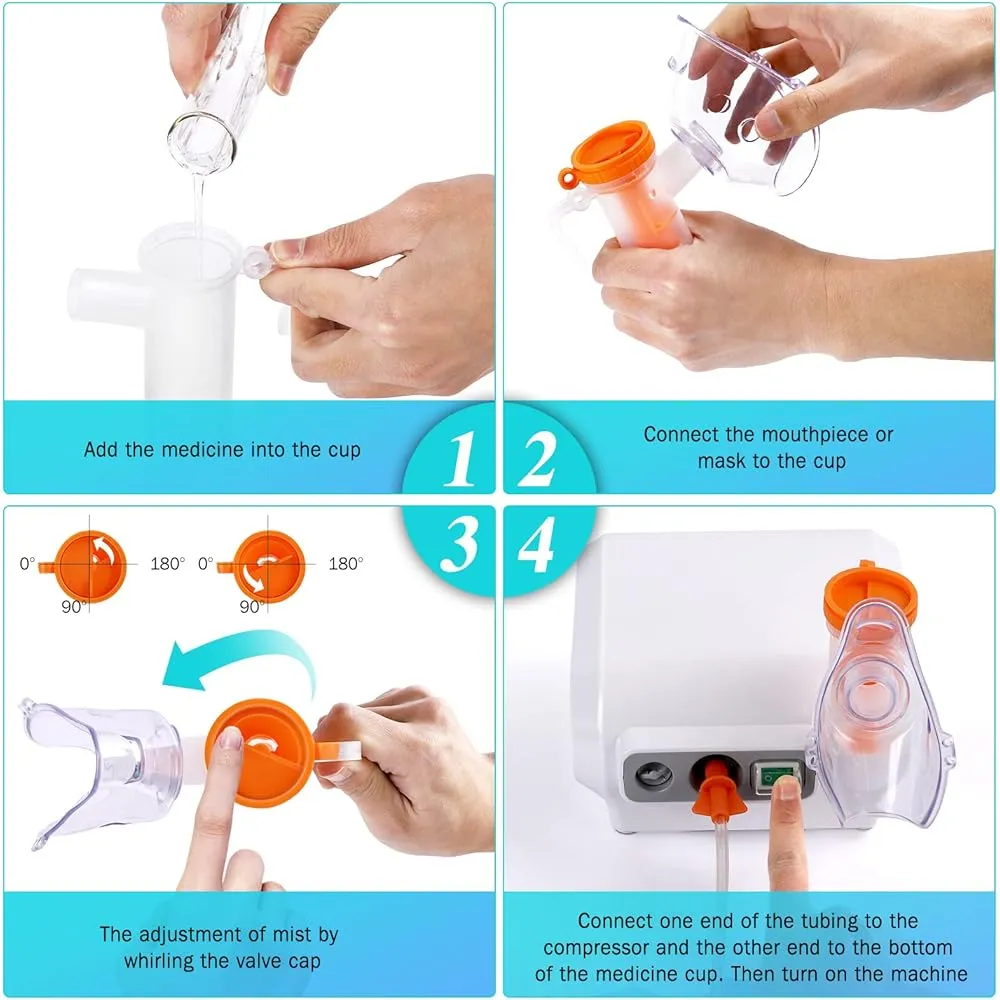 Add the medicine into the cup

1

2

Connect the mouthpiece or mask to the cup

3

4

0° 180° 90°

0° 180° 90°

The adjustment of mist by whirling the valve cap

Connect one end of the tubing to the compressor and the other end to the bottom of the medicine cup. Then turn on the machine