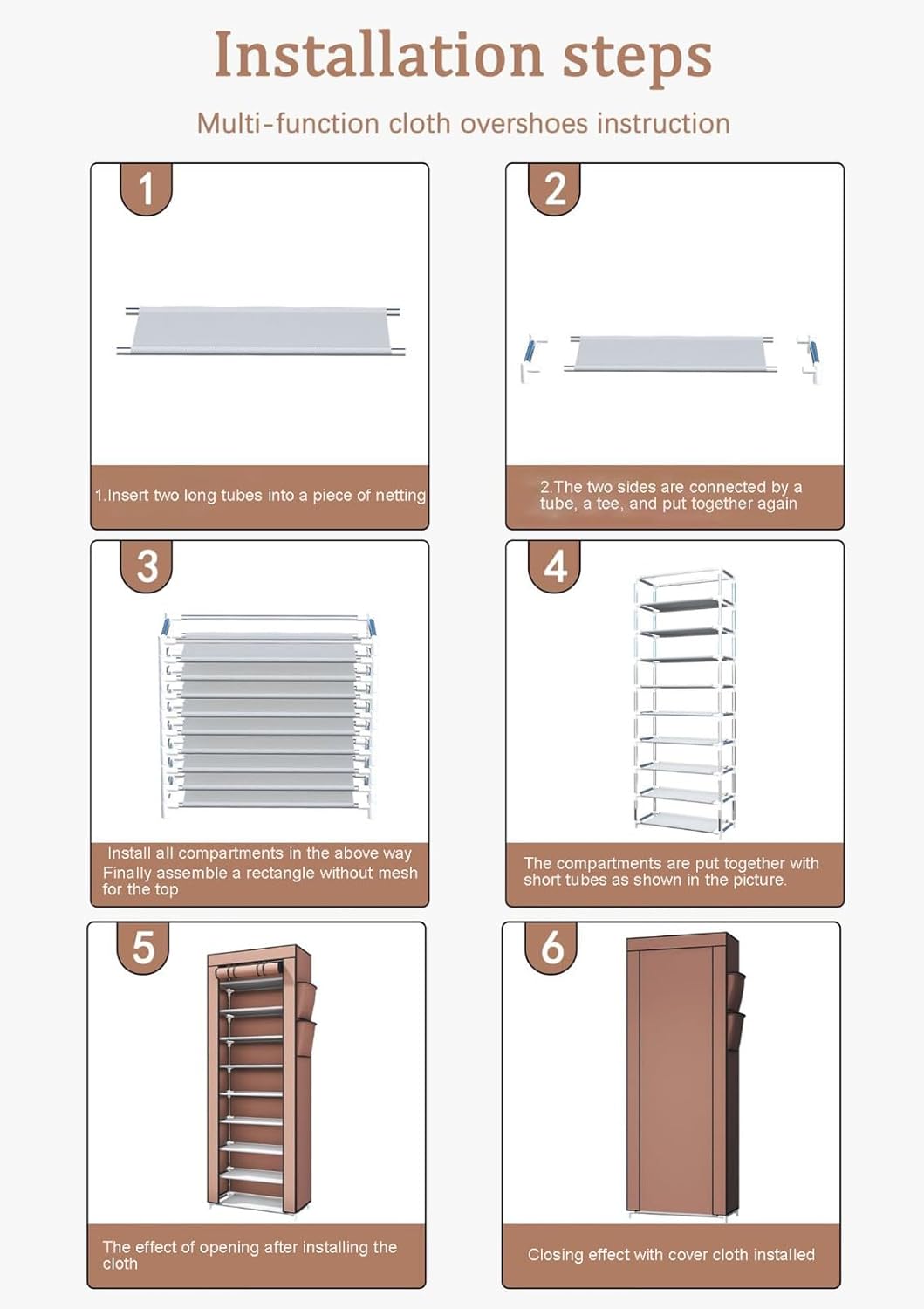 Installation steps

Multi-function cloth overshoes instruction

1

1.Insert two long tubes into a piece of netting

2

2.The two sides are connected by a tube, a tee, and put together again

3

Install all compartments in the above way
Finally assemble a rectangle without mesh for the top

4

The compartments are put together with short tubes as shown in the picture.

5

The effect of opening after installing the cloth

6

Closing effect with cover cloth installed