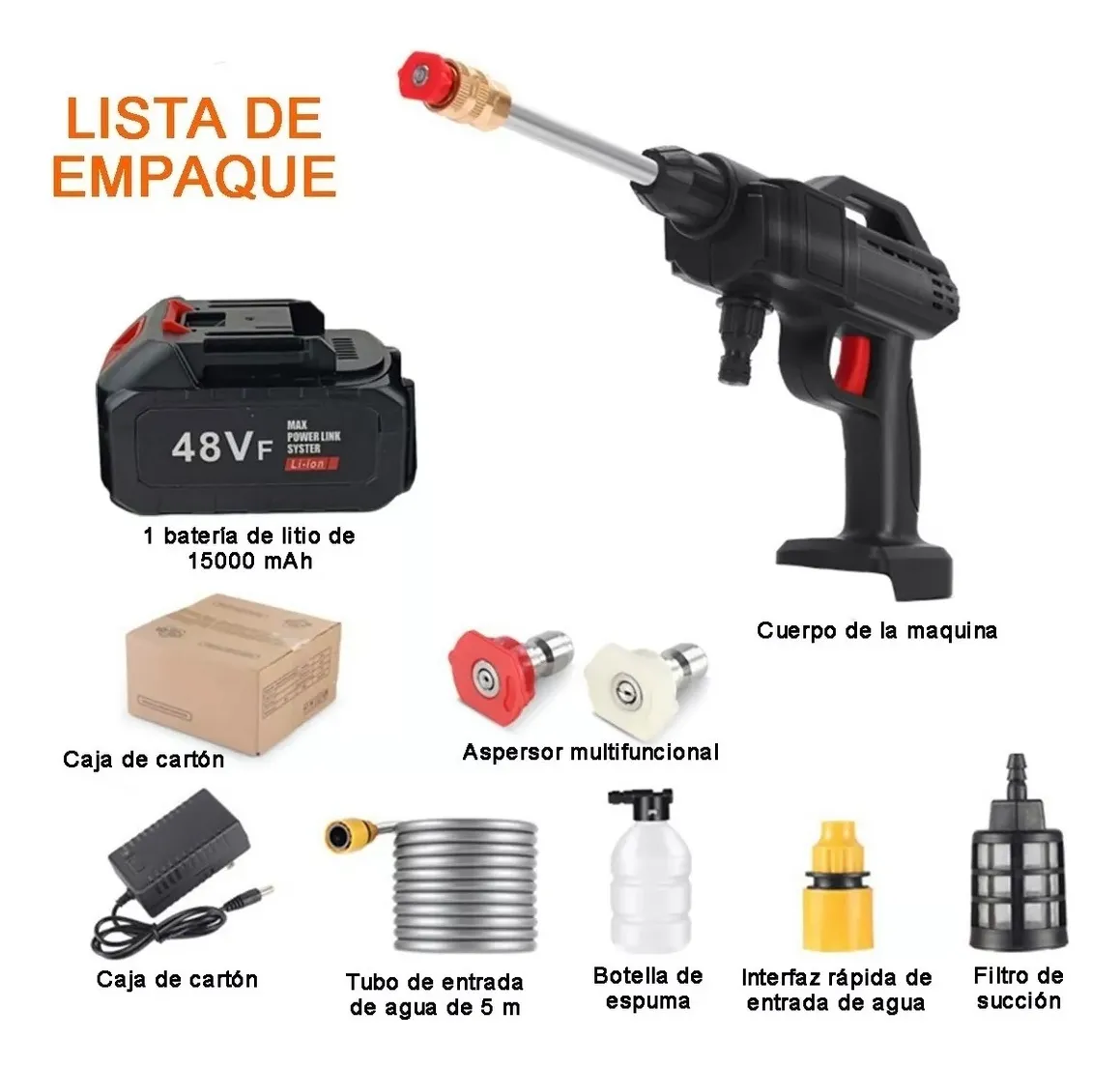 LISTA DE EMPAQUE

48VF
MAX POWER LINK SYSTER
Li-ion

1 batería de litio de 15000 mAh

Cuerpo de la maquina

Caja de cartón

Aspersor multifuncional

Caja de cartón

Tubo de entrada de agua de 5 m

Botella de espuma

Interfaz rápida de entrada de agua

Filtro de succión