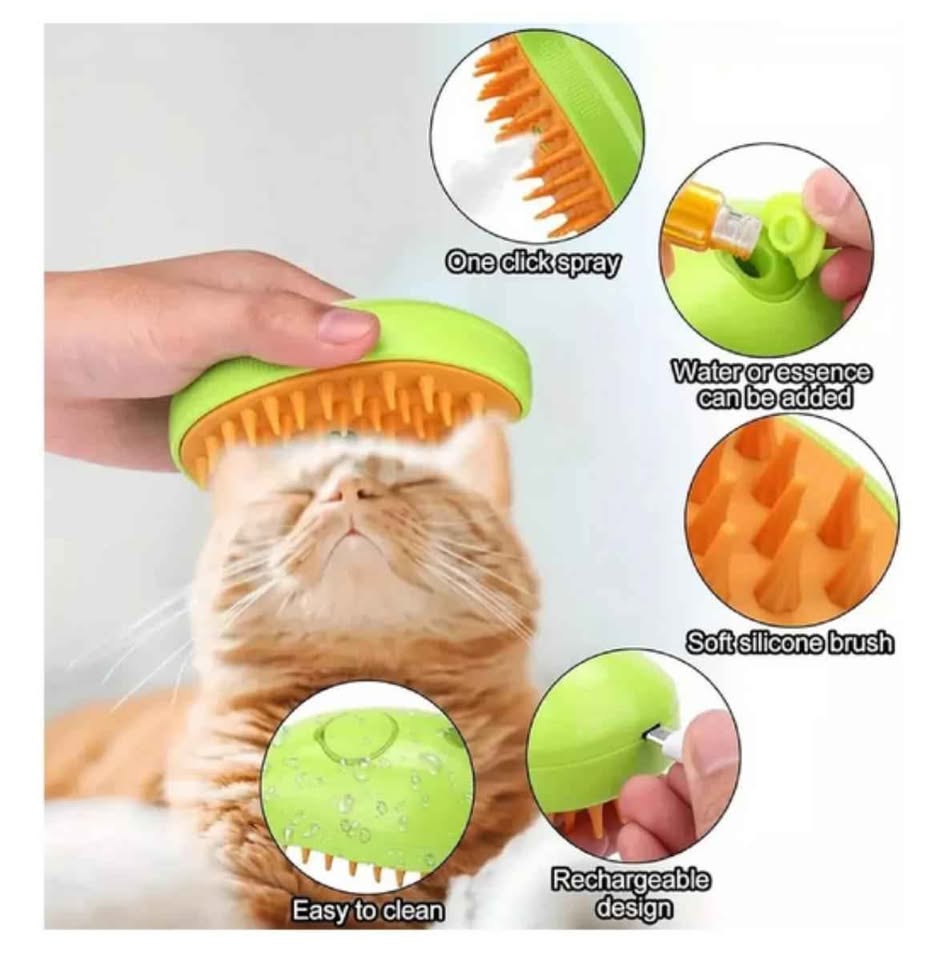 One click spray

Water or essence can be added

Soft silicone brush

Easy to clean

Rechargeable design