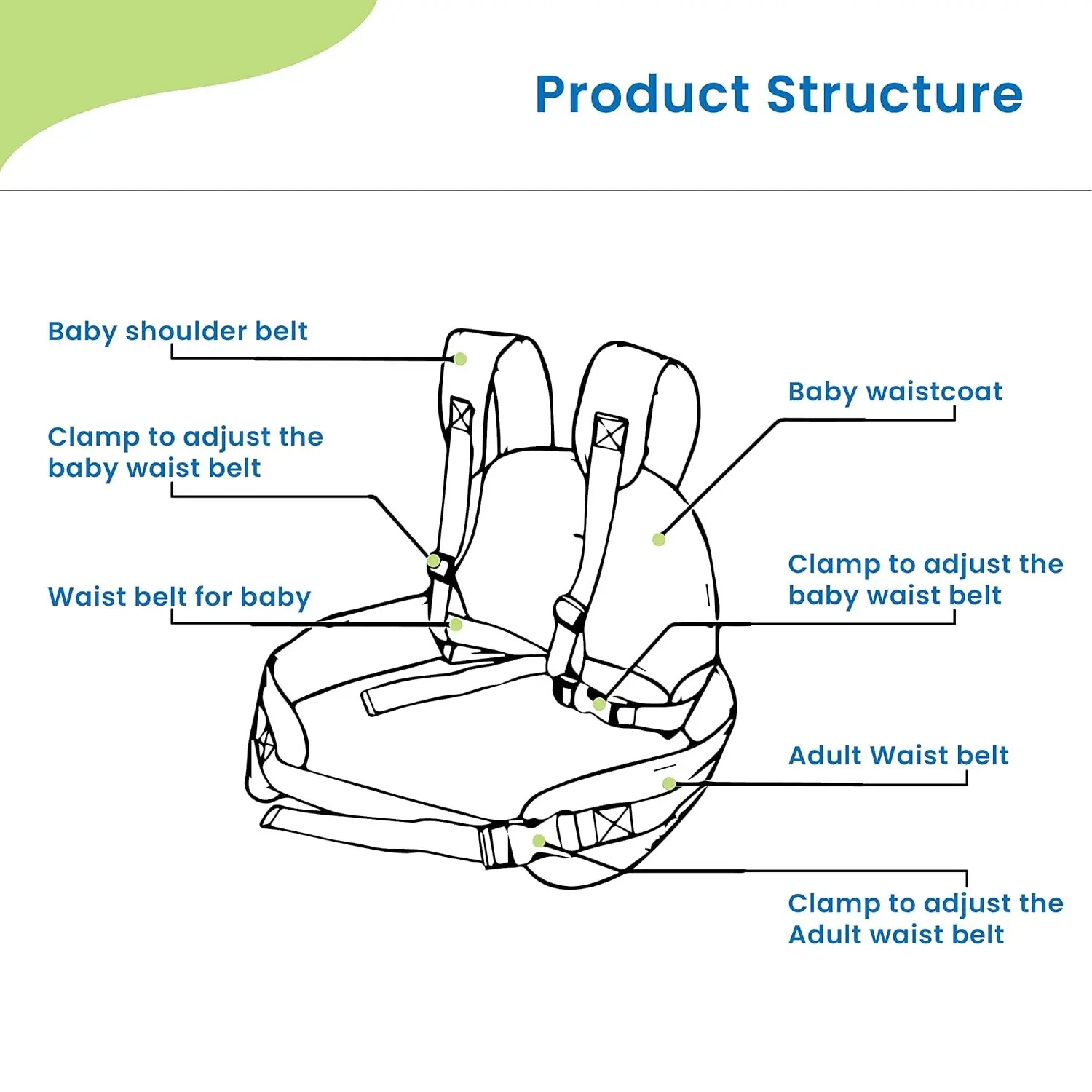 Product Structure

Baby shoulder belt

Clamp to adjust the baby waist belt

Waist belt for baby

Baby waistcoat

Clamp to adjust the baby waist belt

Adult Waist belt

Clamp to adjust the Adult waist belt