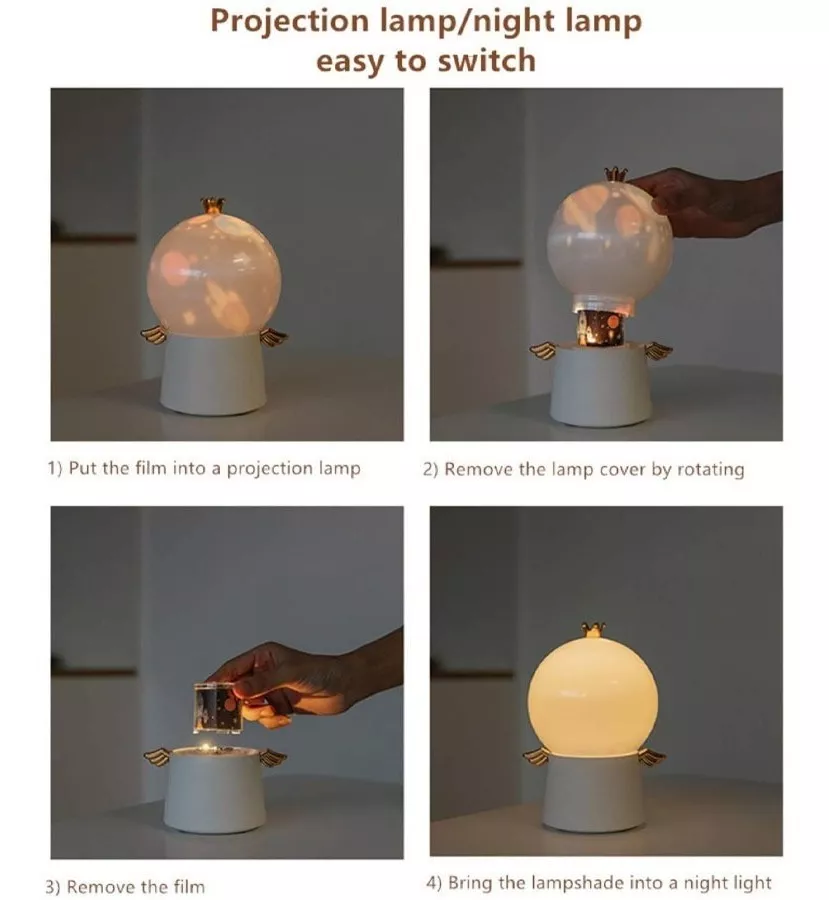 Projection lamp/night lamp
easy to switch

1) Put the film into a projection lamp

2) Remove the lamp cover by rotating

3) Remove the film

4) Bring the lampshade into a night light