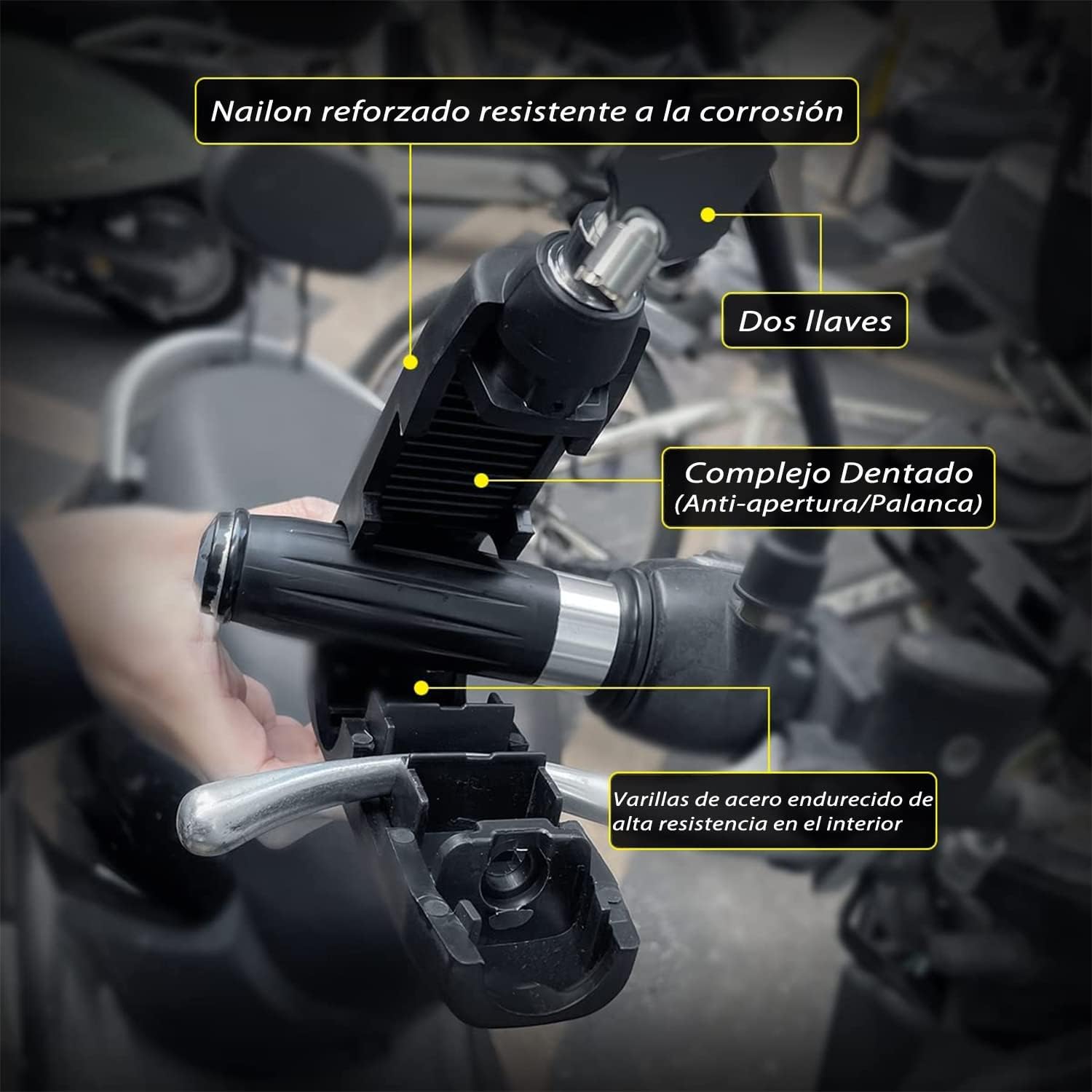 Nailon reforzado resistente a la corrosión

Dos llaves

Complejo Dentado
(Anti-apertura/Palanca)

Varillas de acero endurecido de alta resistencia en el interior