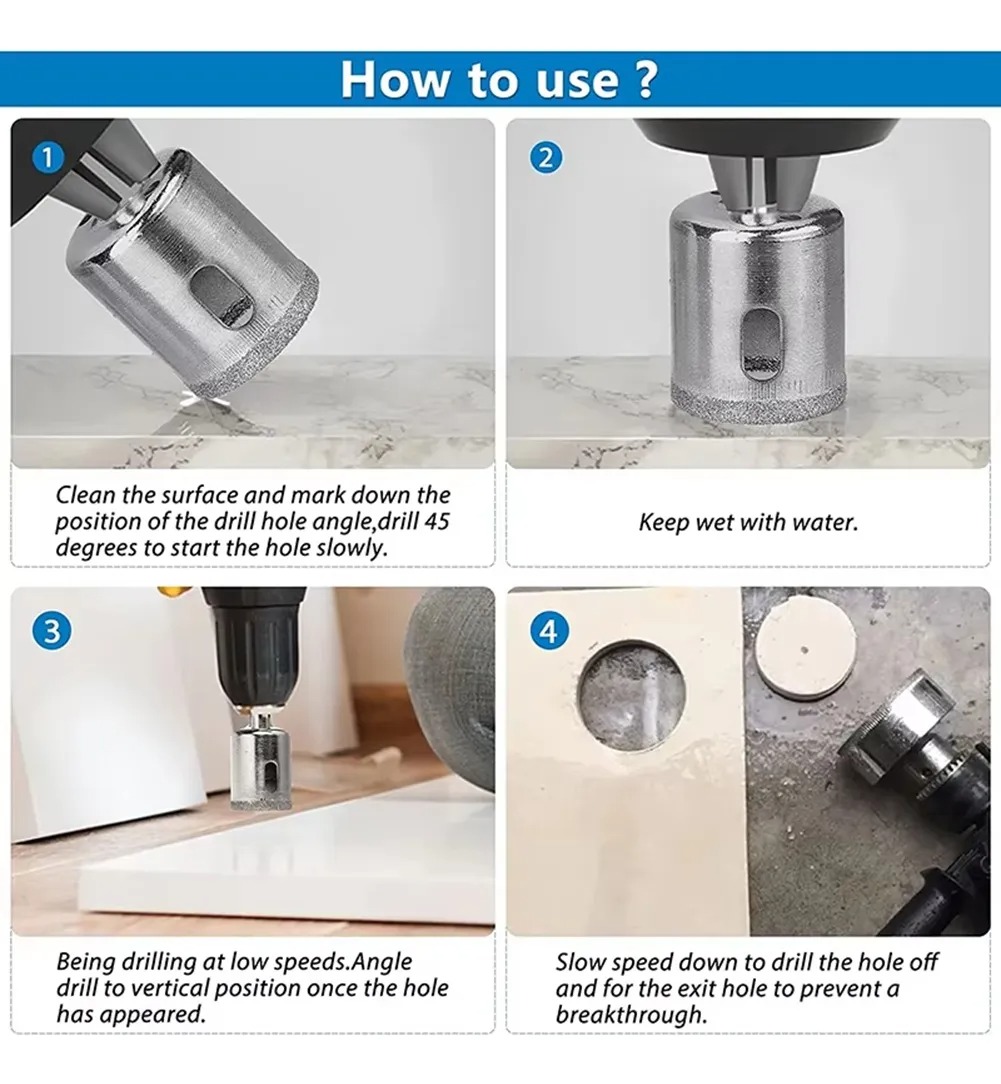 How to use ?

1

Clean the surface and mark down the position of the drill hole angle,drill 45 degrees to start the hole slowly.

2

Keep wet with water.

3

Being drilling at low speeds.Angle drill to vertical position once the hole has appeared.

4

Slow speed down to drill the hole off and for the exit hole to prevent a breakthrough.