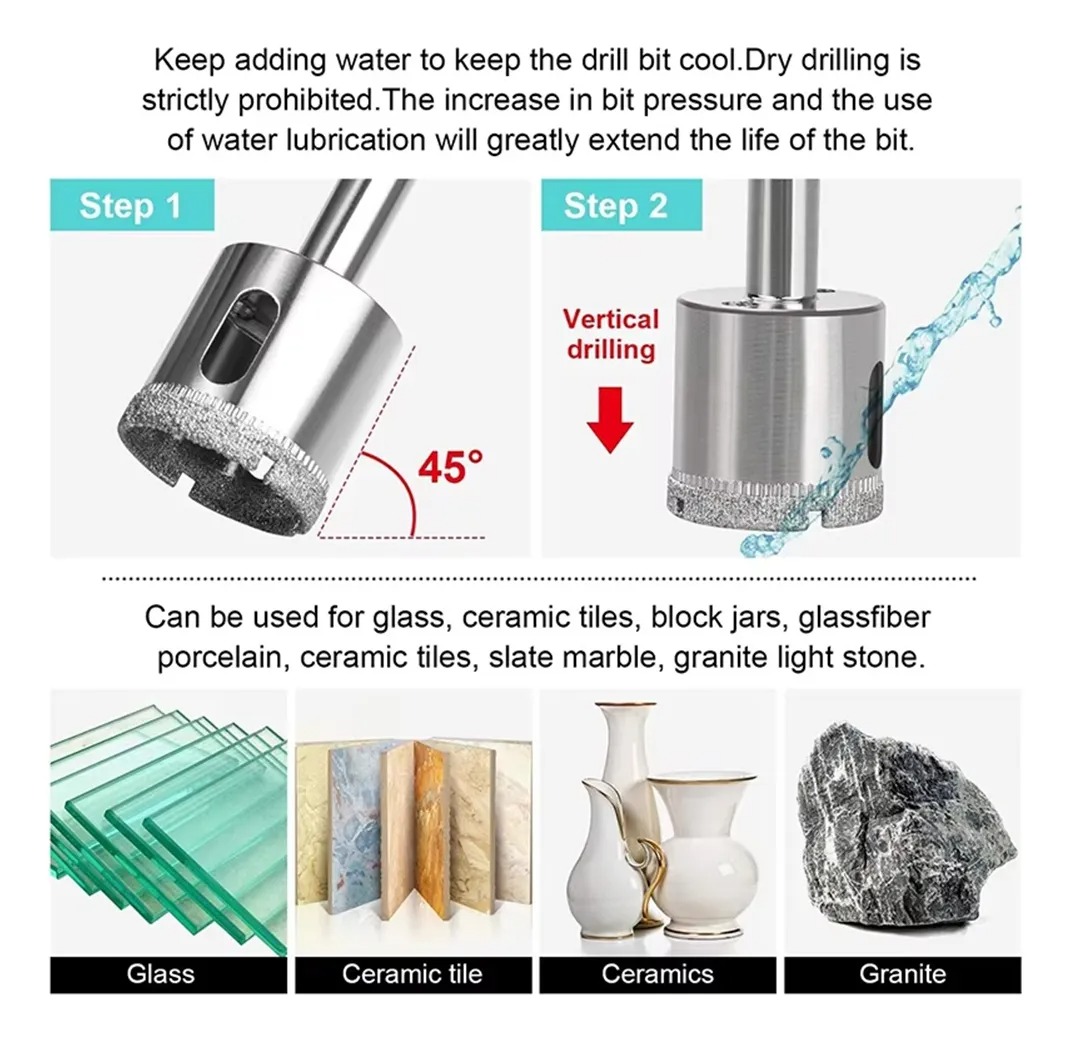 Keep adding water to keep the drill bit cool.Dry drilling is strictly prohibited.The increase in bit pressure and the use of water lubrication will greatly extend the life of the bit.

Step 1

45°

Step 2

Vertical drilling

Can be used for glass, ceramic tiles, block jars, glassfiber porcelain, ceramic tiles, slate marble, granite light stone.

Glass

Ceramic tile

Ceramics

Granite