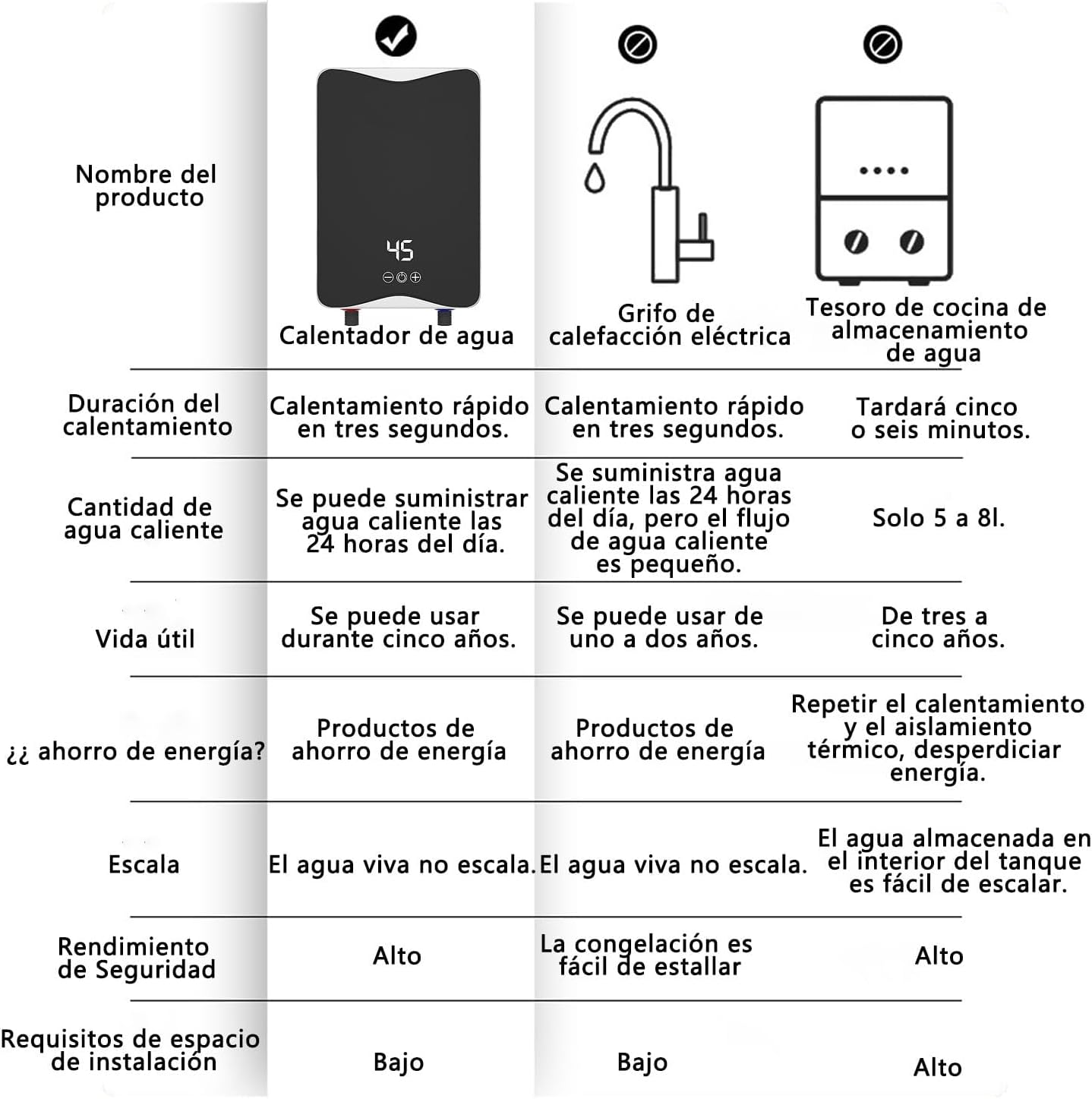 | Nombre del producto | 45 Calentador de agua | Grifo de calefacción eléctrica | Tesoro de cocina de almacenamiento de agua |
|---|---|---|---|
| Duración del calentamiento | Calentamiento rápido en tres segundos. | Calentamiento rápido en tres segundos. | Tardará cinco o seis minutos. |
| Cantidad de agua caliente | Se puede suministrar agua caliente las 24 horas del día. | Se suministra agua caliente las 24 horas del día, pero el flujo de agua caliente es pequeño. | Solo 5 a 8l. |
| Vida útil | Se puede usar durante cinco años. | Se puede usar de uno a dos años. | De tres a cinco años. |
| ¿¿ ahorro de energía? | Productos de ahorro de energía | Productos de ahorro de energía | Repetir el calentamiento y el aislamiento térmico, desperdiciar energía. |
| Escala | El agua viva no escala. | El agua viva no escala. | El agua almacenada en el interior del tanque es fácil de escalar. |
| Rendimiento de Seguridad | Alto | La congelación es fácil de estallar | Alto |
| Requisitos de espacio de instalación | Bajo | Bajo | Alto |