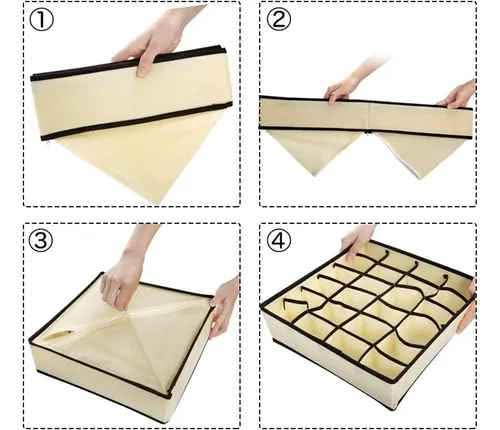 ①
②
③
④