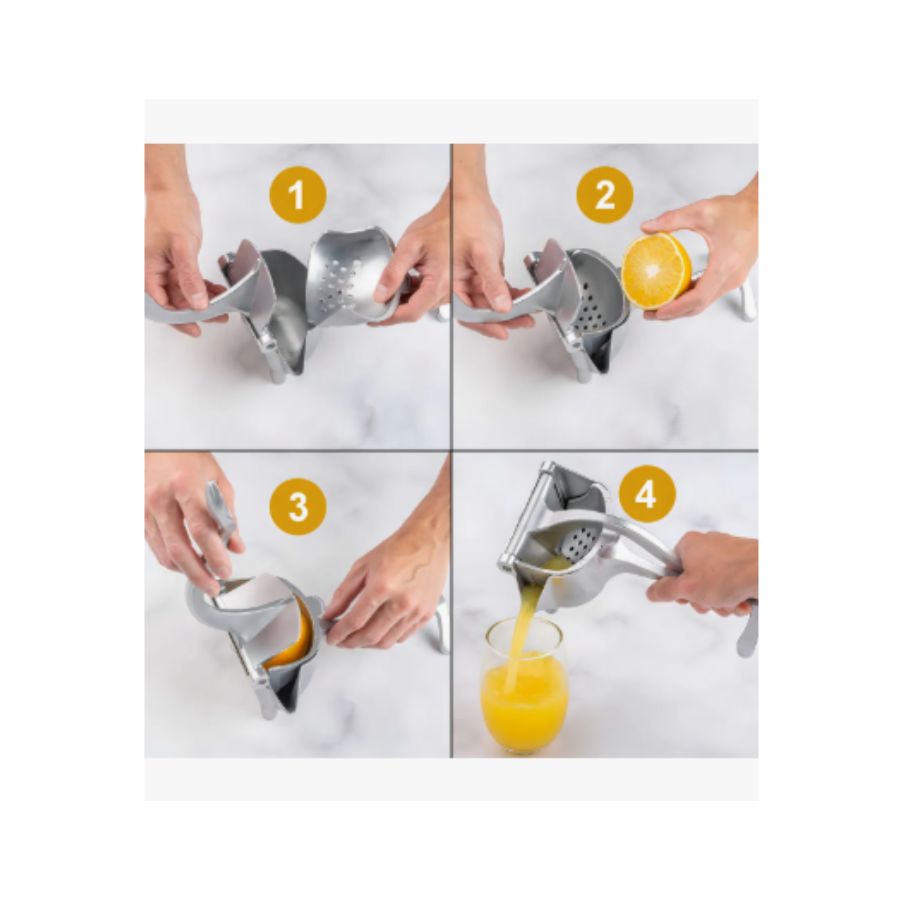 1

2

3

4