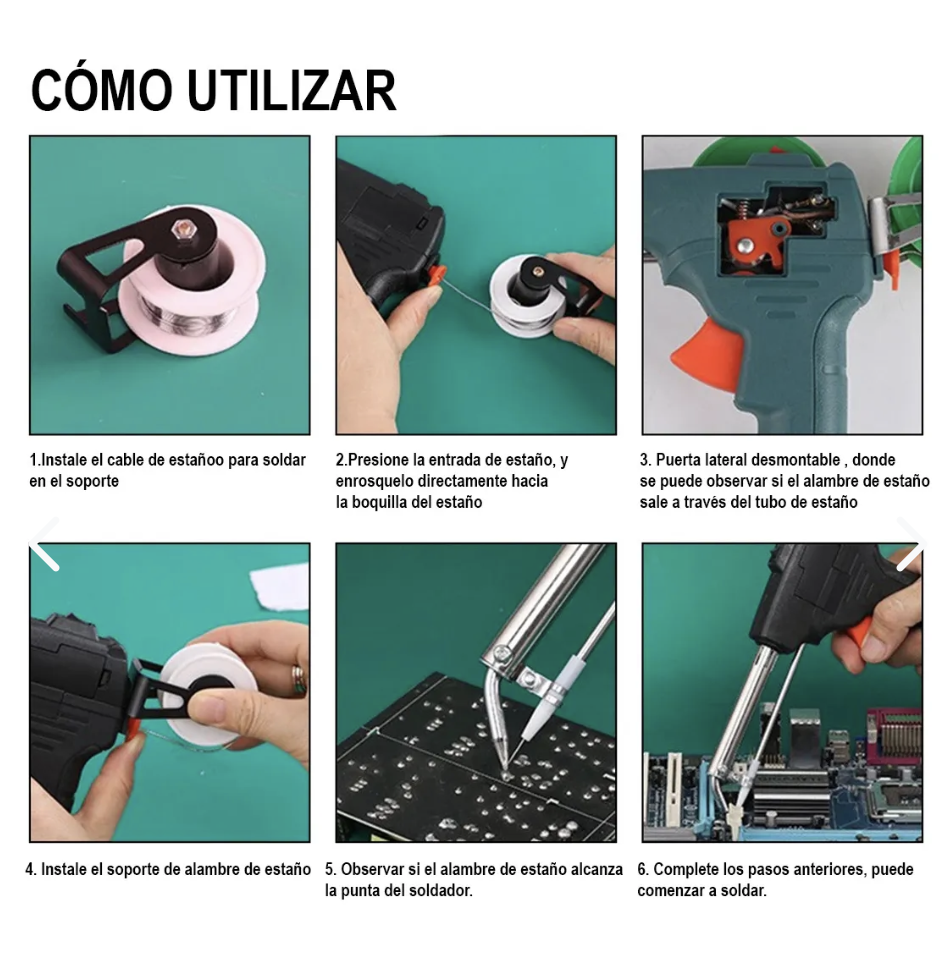 CÓMO UTILIZAR

1.Instale el cable de estañoo para soldar en el soporte

2.Presione la entrada de estaño, y enrosquelo directamente hacia la boquilla del estaño

3. Puerta lateral desmontable , donde se puede observar si el alambre de estaño sale a través del tubo de estaño

4. Instale el soporte de alambre de estaño

5. Observar si el alambre de estaño alcanza la punta del soldador.

6. Complete los pasos anteriores, puede comenzar a soldar.