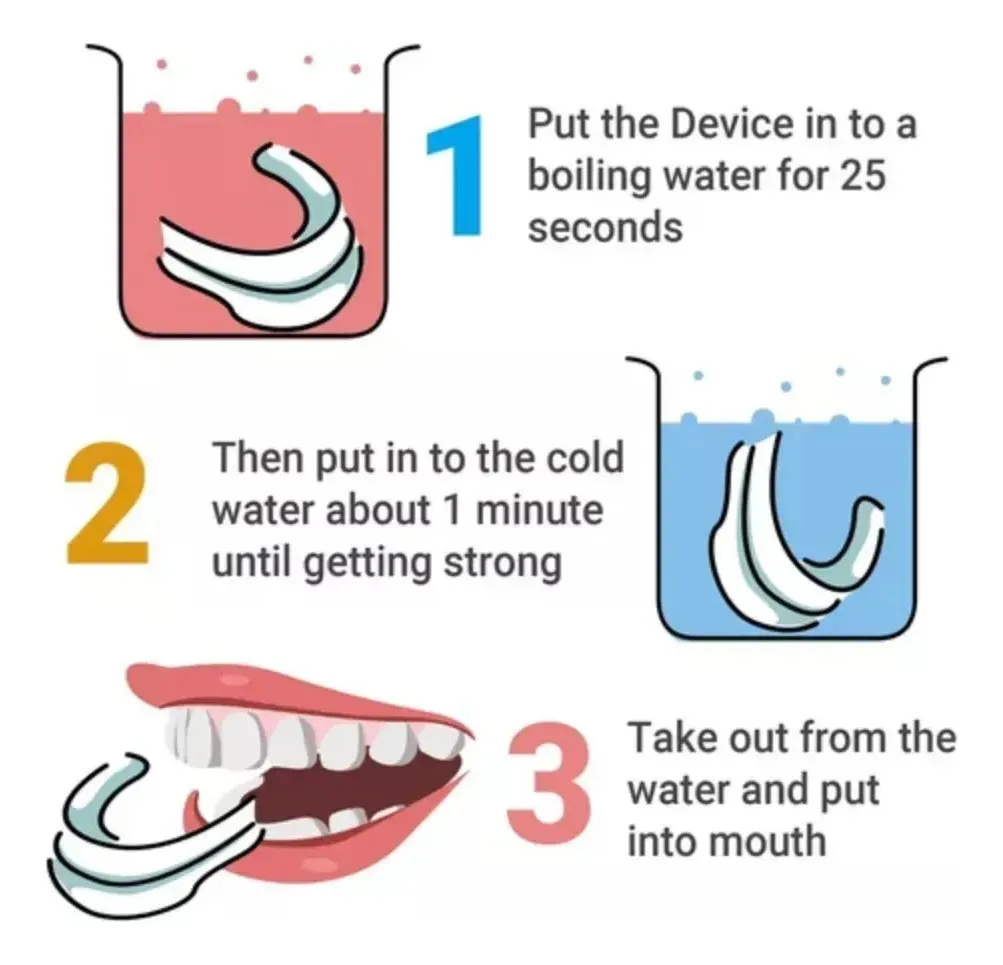 1 Put the Device in to a boiling water for 25 seconds

2 Then put in to the cold water about 1 minute until getting strong

3 Take out from the water and put into mouth