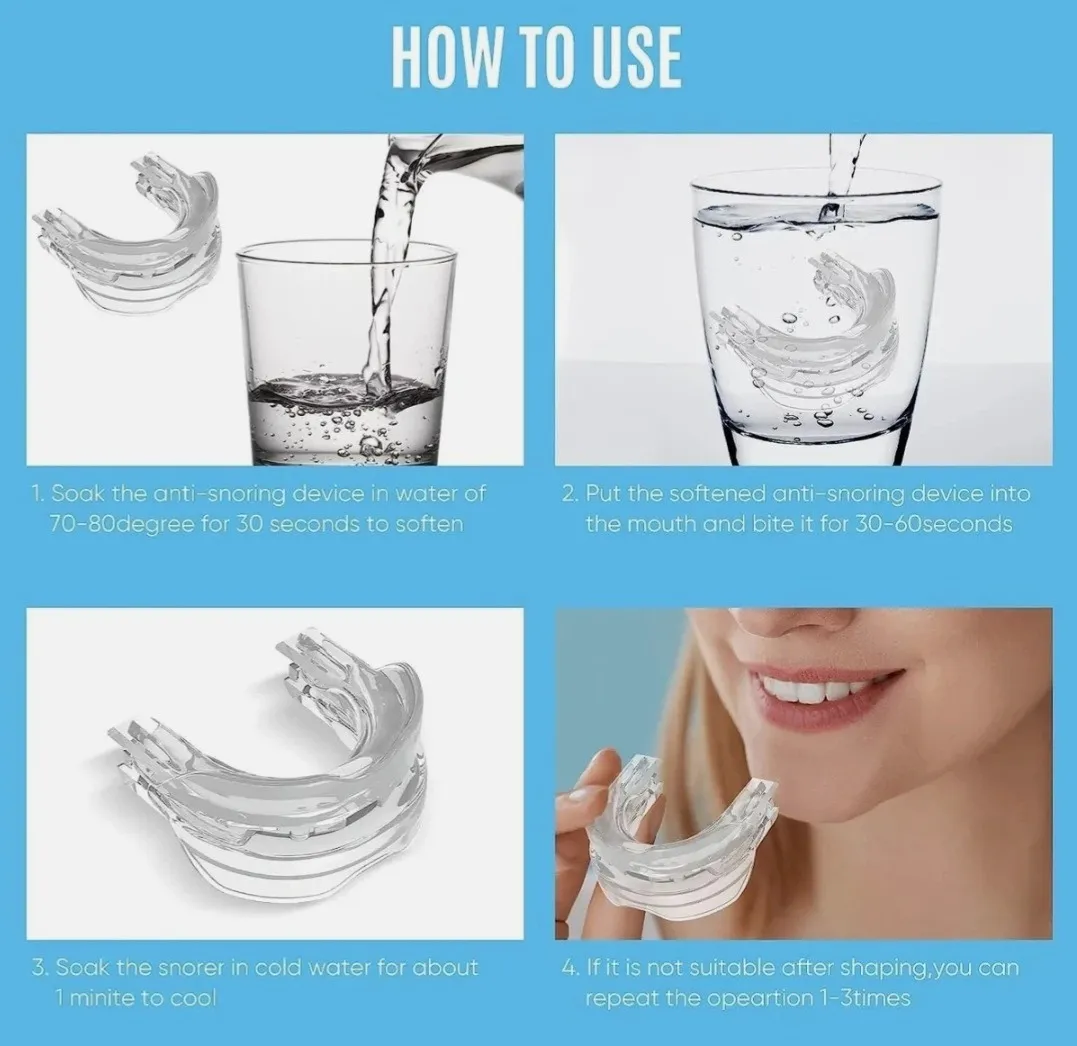 HOW TO USE

1. Soak the anti-snoring device in water of 70-80degree for 30 seconds to soften

2. Put the softened anti-snoring device into the mouth and bite it for 30-60seconds

3. Soak the snorer in cold water for about 1 minite to cool

4. If it is not suitable after shaping,you can repeat the opeartion 1-3times