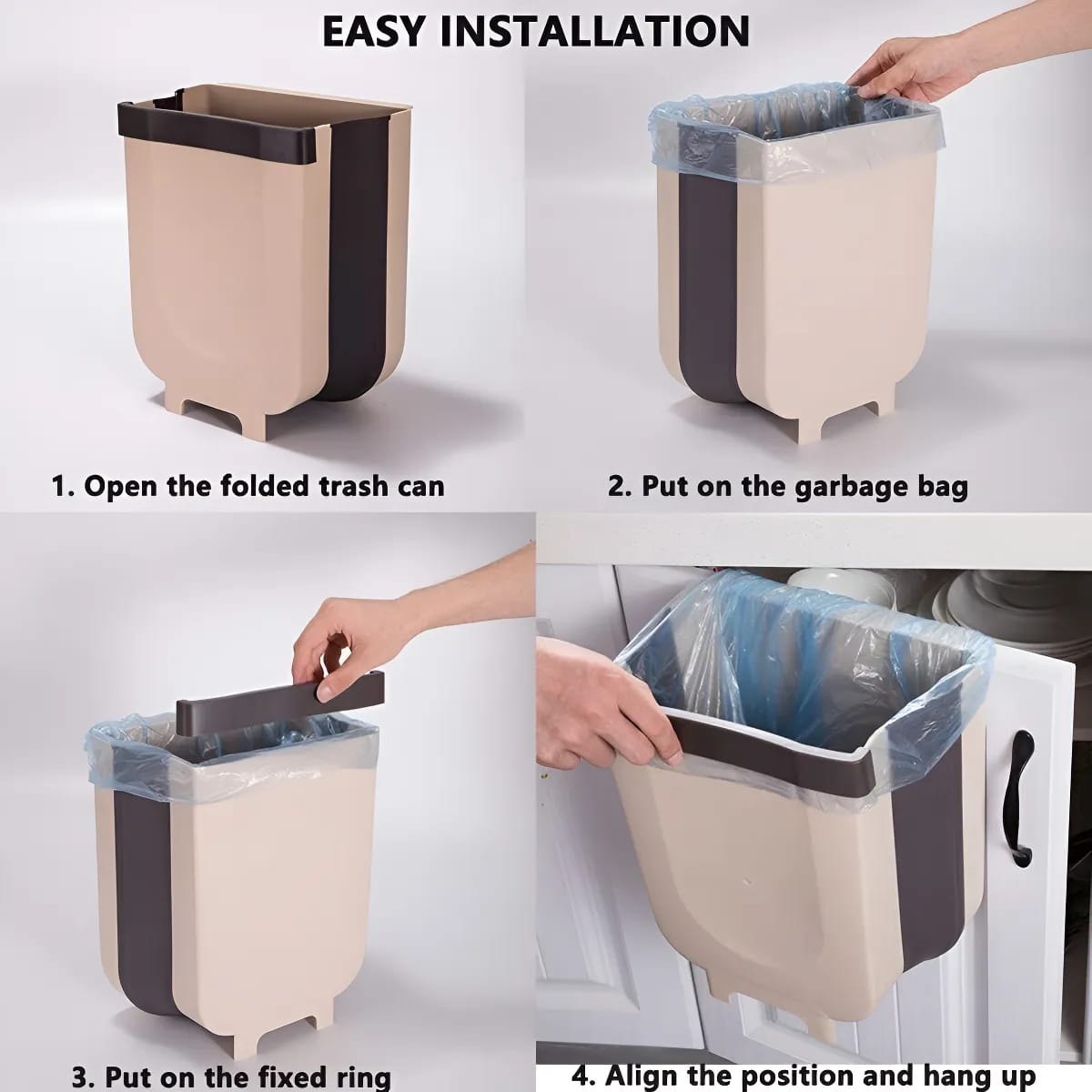 EASY INSTALLATION

1. Open the folded trash can

2. Put on the garbage bag

3. Put on the fixed ring

4. Align the position and hang up