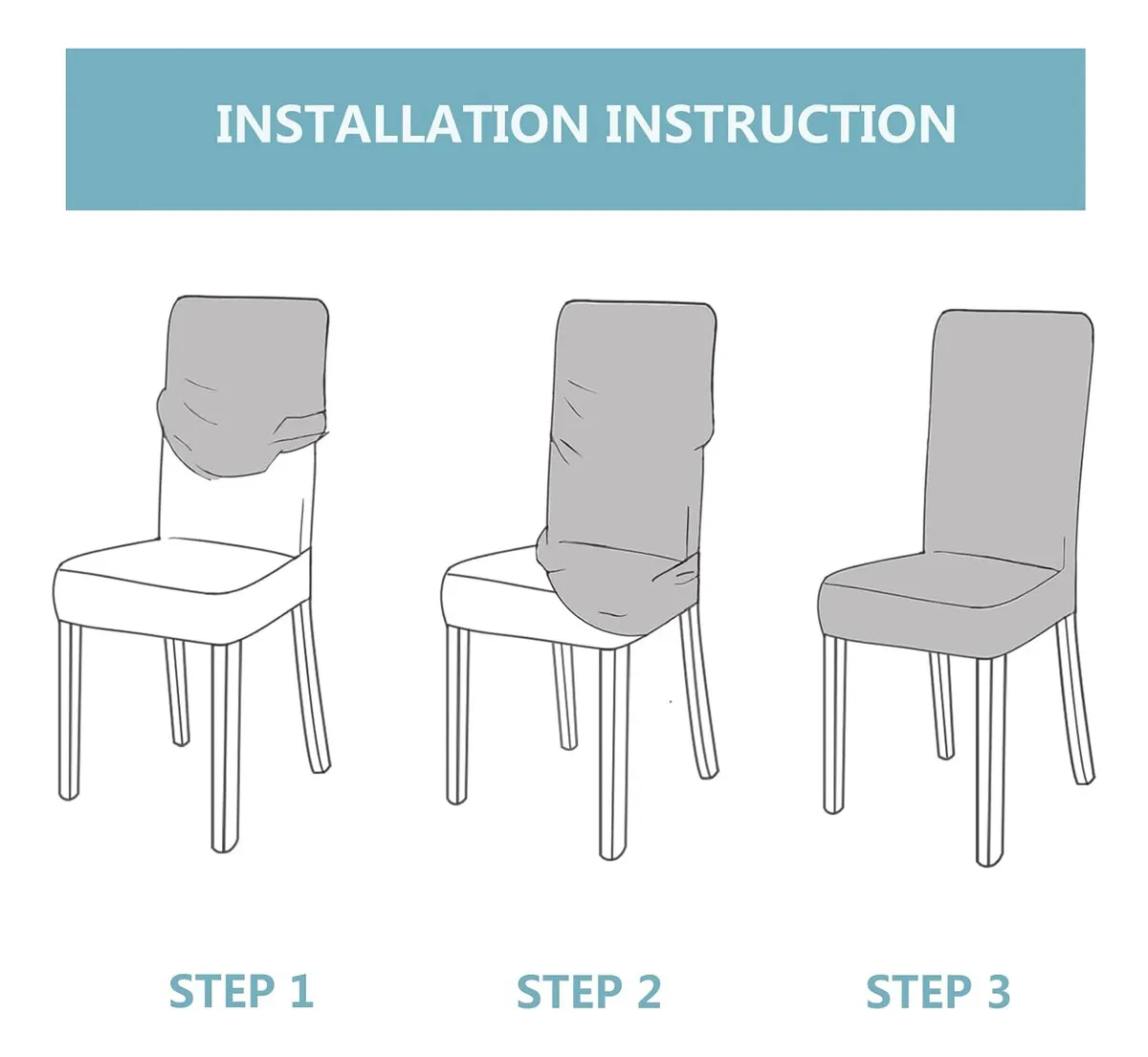 INSTALLATION INSTRUCTION

STEP 1

STEP 2

STEP 3