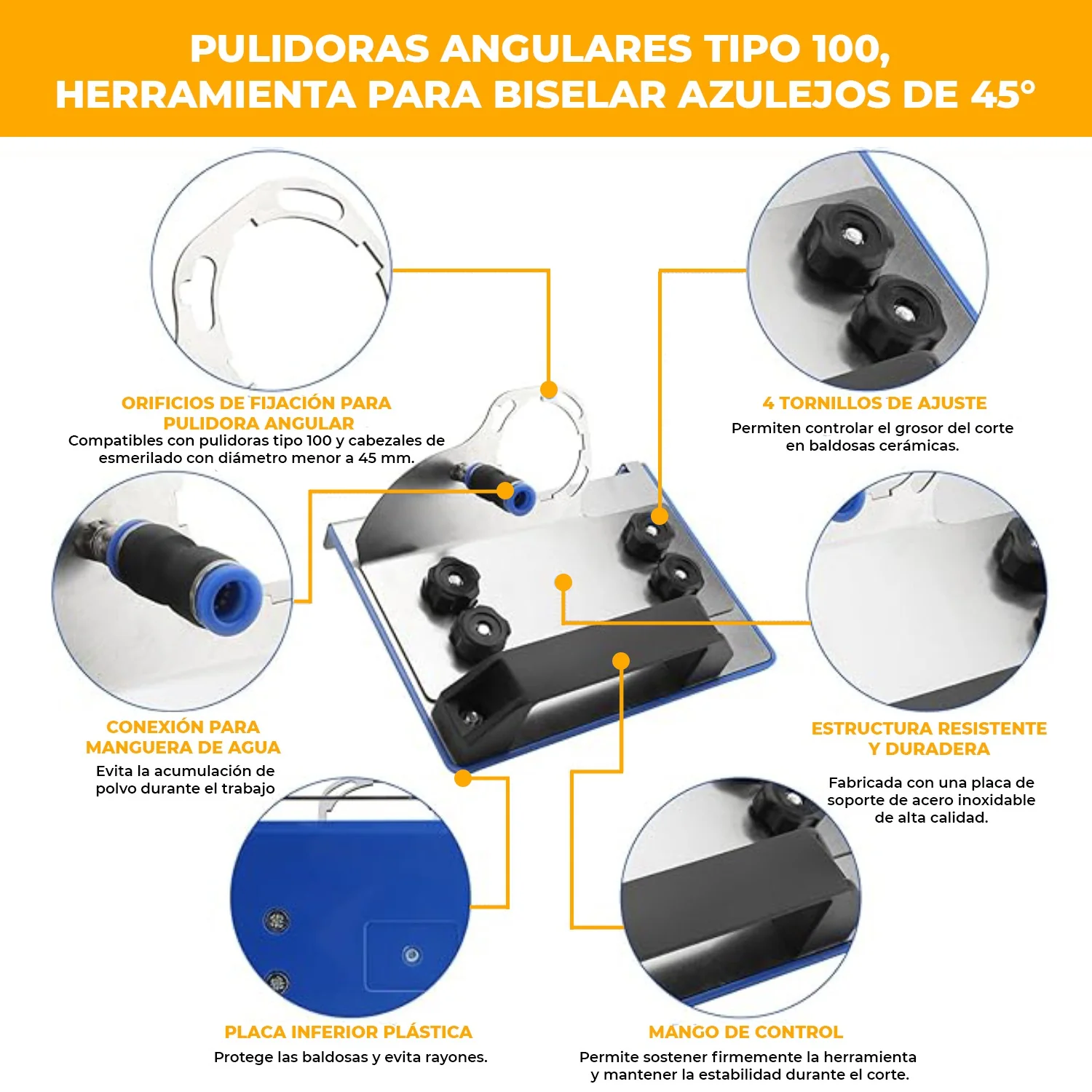 PULIDORAS ANGULARES TIPO 100, HERRAMIENTA PARA BISELAR AZULEJOS DE 45°

ORIFICIOS DE FIJACIÓN PARA PULIDORA ANGULAR
Compatibles con pulidoras tipo 100 y cabezales de esmerilado con diámetro menor a 45 mm.

4 TORNILLOS DE AJUSTE
Permiten controlar el grosor del corte en baldosas cerámicas.

CONEXIÓN PARA MANGUERA DE AGUA
Evita la acumulación de polvo durante el trabajo

ESTRUCTURA RESISTENTE Y DURADERA
Fabricada con una placa de soporte de acero inoxidable de alta calidad.

PLACA INFERIOR PLÁSTICA
Protege las baldosas y evita rayones.

MANGO DE CONTROL
Permite sostener firmemente la herramienta y mantener la estabilidad durante el corte.